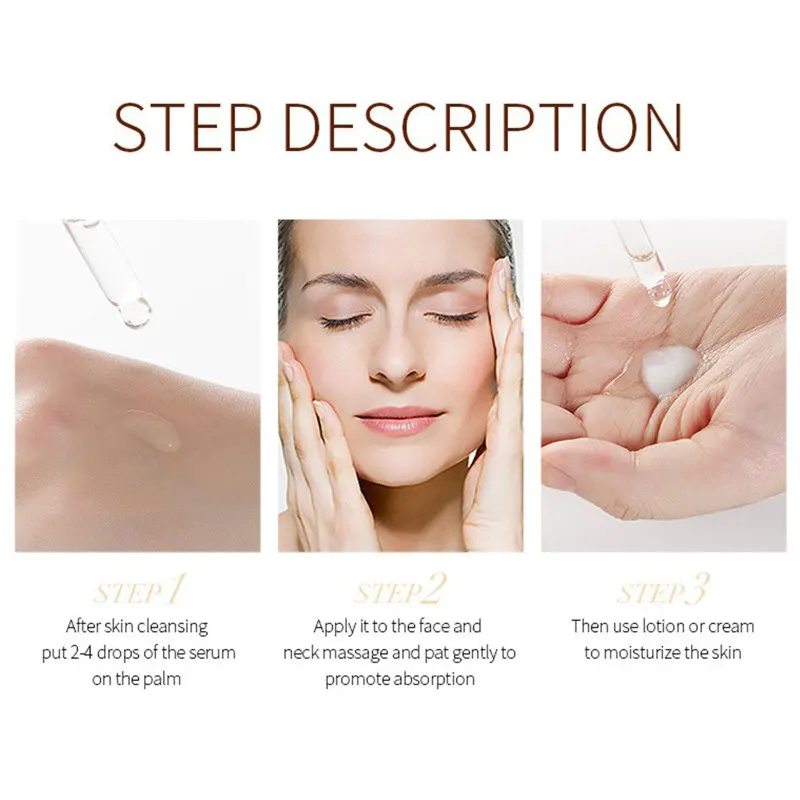 STEP DESCRIPTION

STEP 1
After skin cleansing put 2-4 drops of the serum on the palm

STEP 2
Apply it to the face and neck massage and pat gently to promote absorption

STEP 3
Then use lotion or cream to moisturize the skin