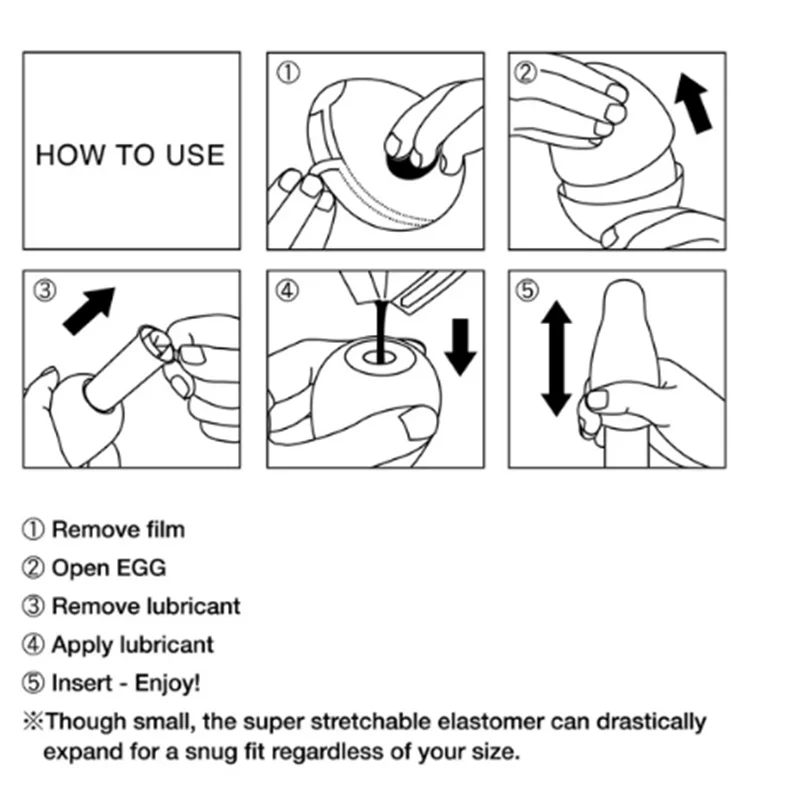 HOW TO USE

①

②

③

④

⑤

① Remove film
② Open EGG
③ Remove lubricant
④ Apply lubricant
⑤ Insert - Enjoy!
※Though small, the super stretchable elastomer can drastically expand for a snug fit regardless of your size.