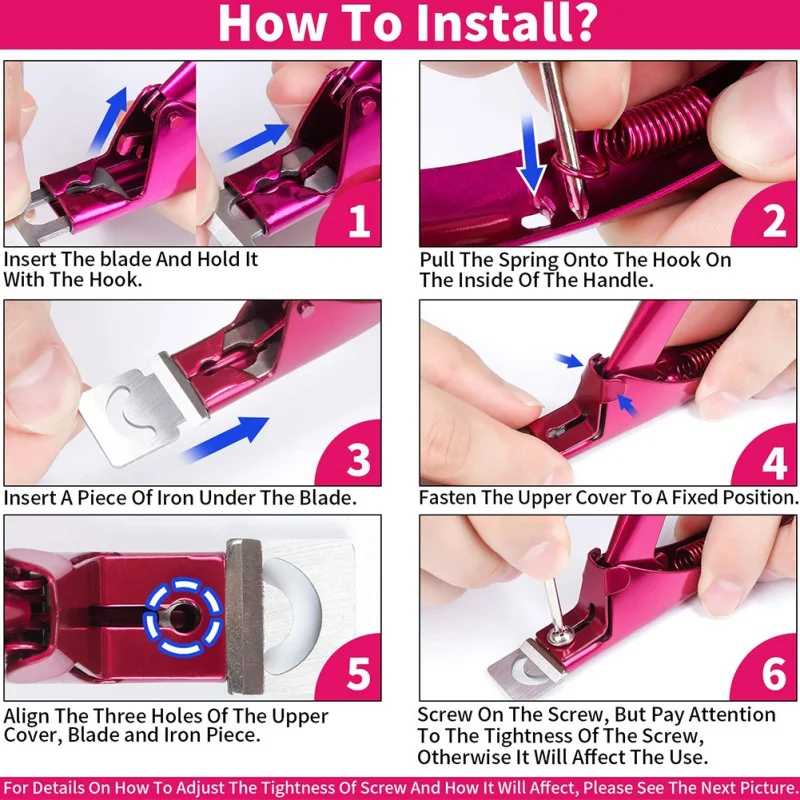 How To Install?

1
Insert The blade And Hold It With The Hook.

2
Pull The Spring Onto The Hook On The Inside Of The Handle.

3
Insert A Piece Of Iron Under The Blade.

4
Fasten The Upper Cover To A Fixed Position.

5
Align The Three Holes Of The Upper Cover, Blade and Iron Piece.

6
Screw On The Screw, But Pay Attention To The Tightness Of The Screw, Otherwise It Will Affect The Use.

For Details On How To Adjust The Tightness Of Screw And How It Will Affect, Please See The Next Picture.