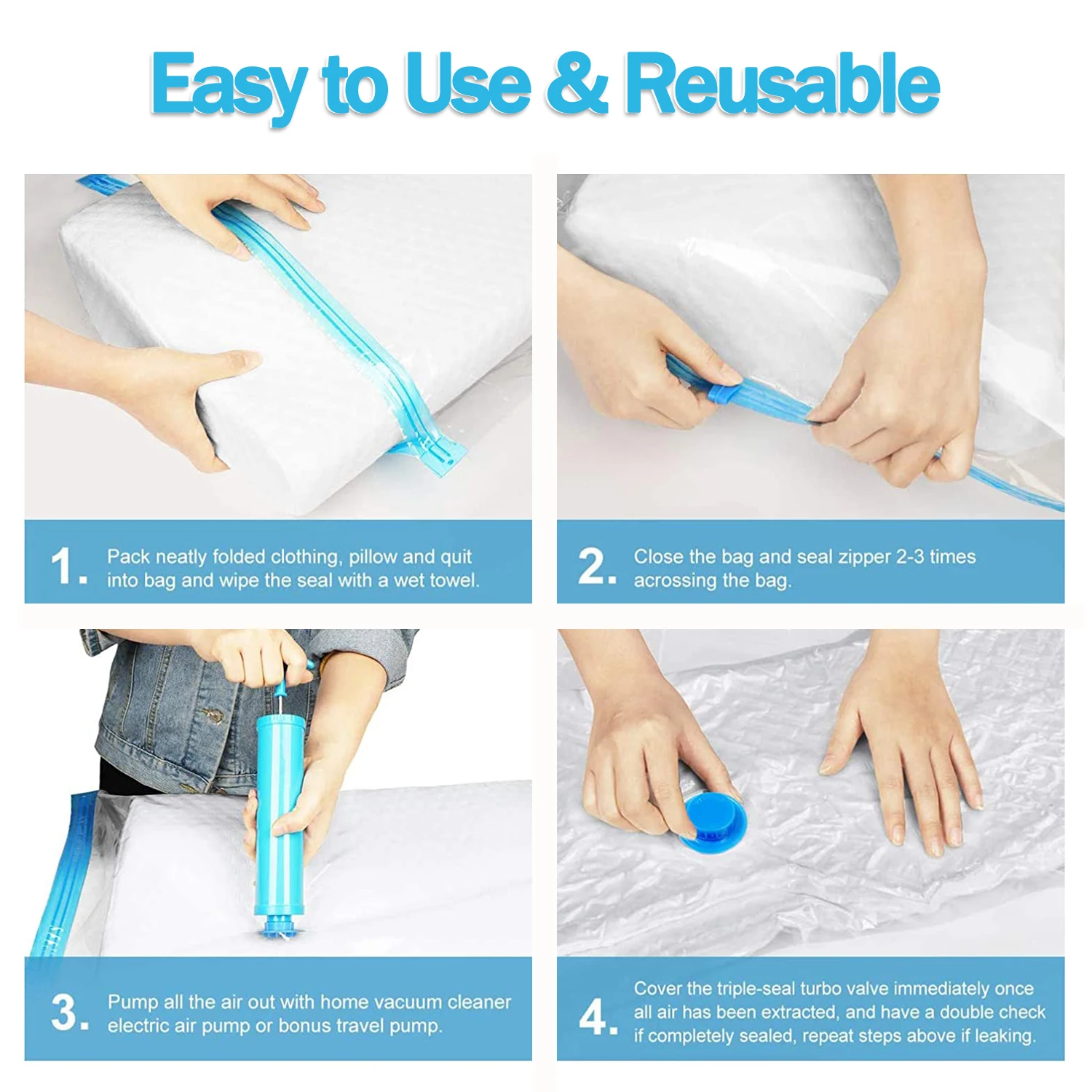 Easy to Use & Reusable

1. Pack neatly folded clothing, pillow and quit into bag and wipe the seal with a wet towel.

2. Close the bag and seal zipper 2-3 times acrossing the bag.

3. Pump all the air out with home vacuum cleaner electric air pump or bonus travel pump.

4. Cover the triple-seal turbo valve immediately once all air has been extracted, and have a double check if completely sealed, repeat steps above if leaking.