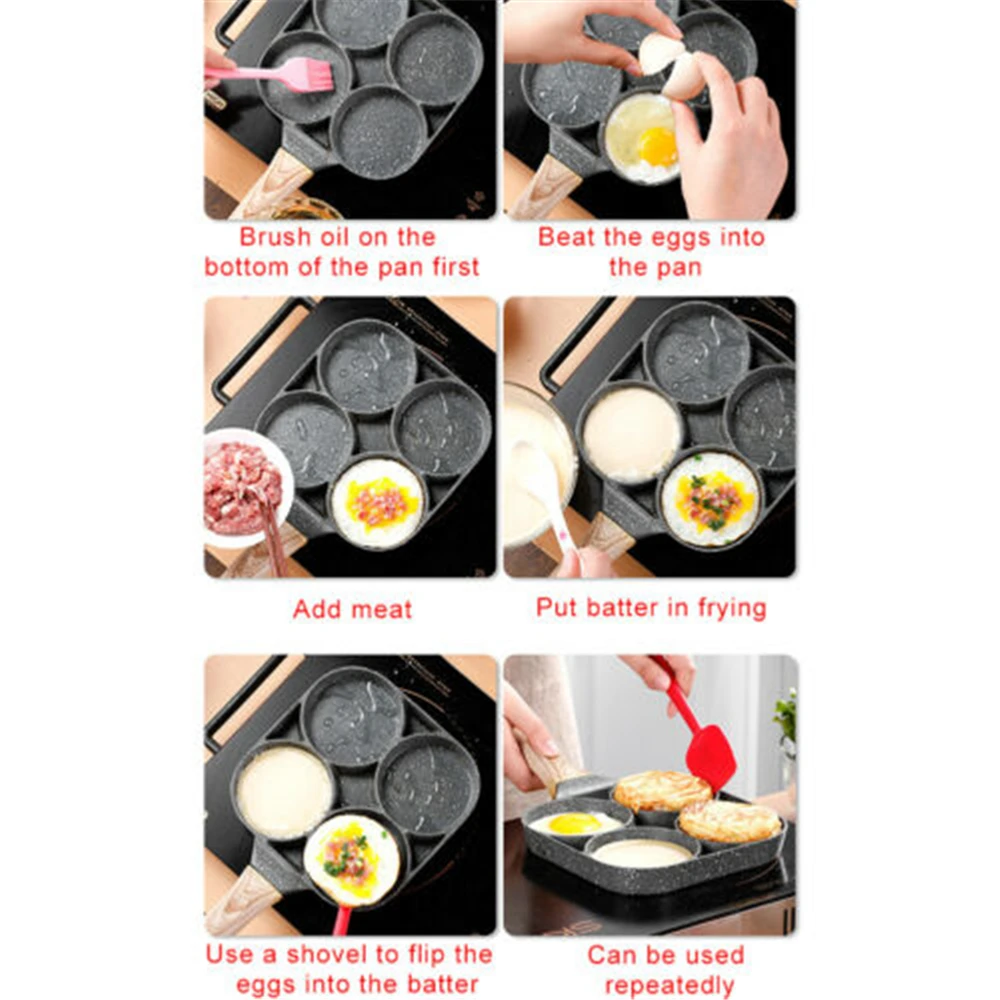 Brush oil on the bottom of the pan first

Beat the eggs into the pan

Add meat

Put batter in frying

Use a shovel to flip the eggs into the batter

Can be used repeatedly