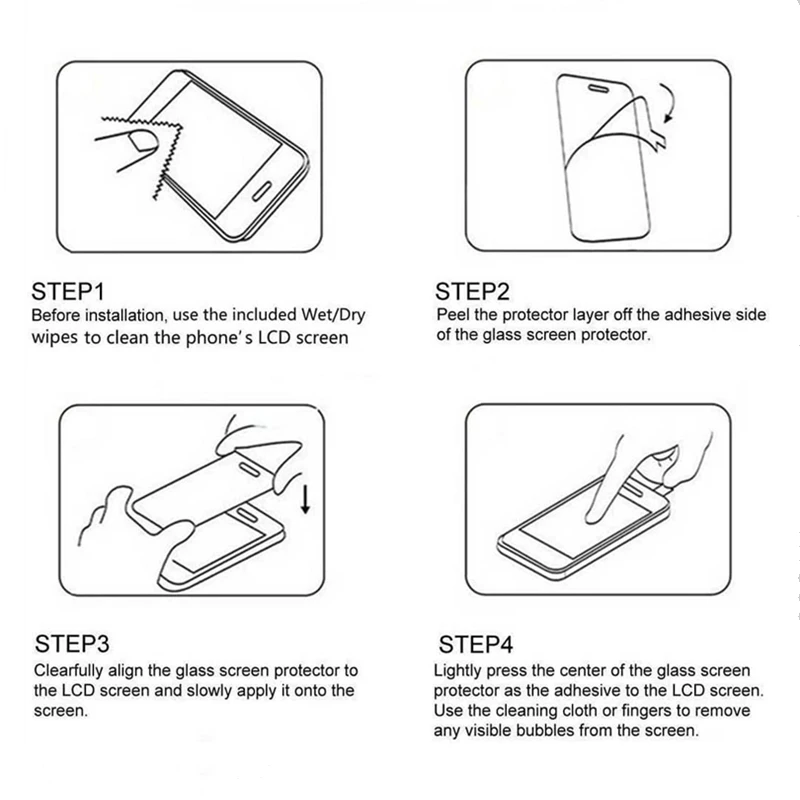 STEP1
Before installation, use the included Wet/Dry wipes to clean the phone's LCD screen

STEP2
Peel the protector layer off the adhesive side of the glass screen protector.

STEP3
Clearfully align the glass screen protector to the LCD screen and slowly apply it onto the screen.

STEP4
Lightly press the center of the glass screen protector as the adhesive to the LCD screen. Use the cleaning cloth or fingers to remove any visible bubbles from the screen.