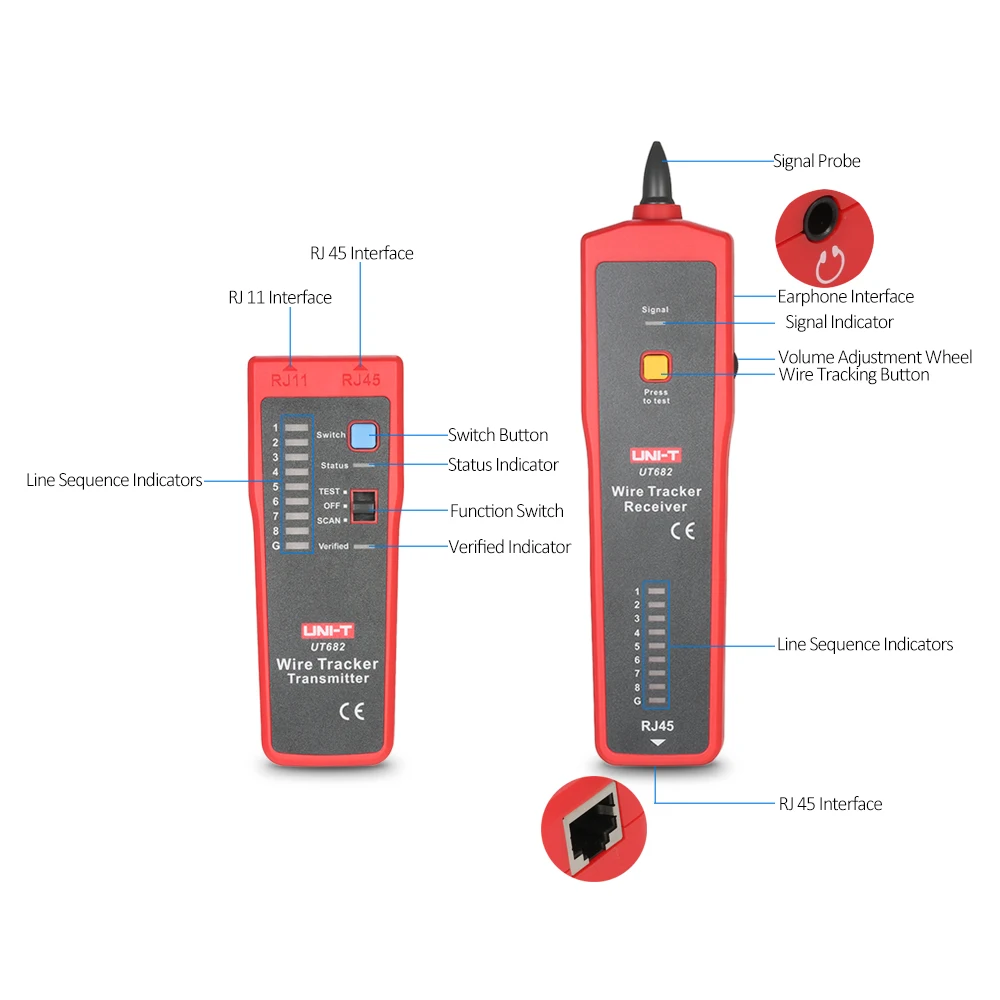 RJ 45 Interface

RJ 11 Interface

RJ11 RJ45

1
2
3
4
5
6
7
8
G

Switch

Status

TEST
OFF
SCAN

Verified

Line Sequence Indicators

Switch Button

Status Indicator

Function Switch

Verified Indicator

UNI-T
UT682
Wire Tracker
Transmitter

CE

Signal Probe

Earphone Interface

Signal

Signal Indicator

Volume Adjustment Wheel

Wire Tracking Button

Press to test

UNI-T
UT682
Wire Tracker
Receiver

CE

1
2
3
4
5
6
7
8
G

Line Sequence Indicators

RJ45

RJ 45 Interface