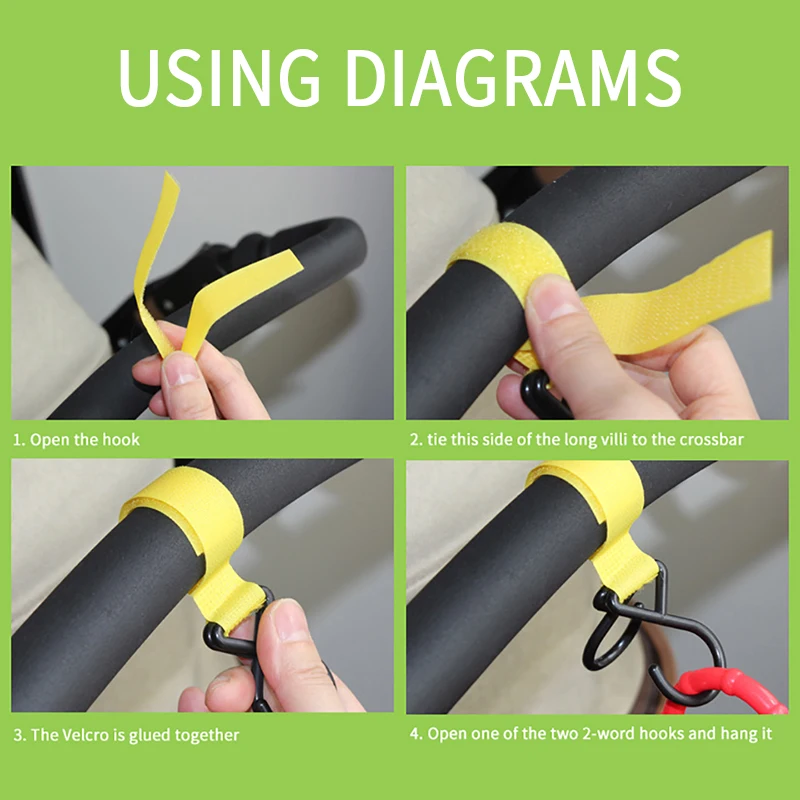 USING DIAGRAMS

1. Open the hook

2. tie this side of the long villi to the crossbar

3. The Velcro is glued together

4. Open one of the two 2-word hooks and hang it