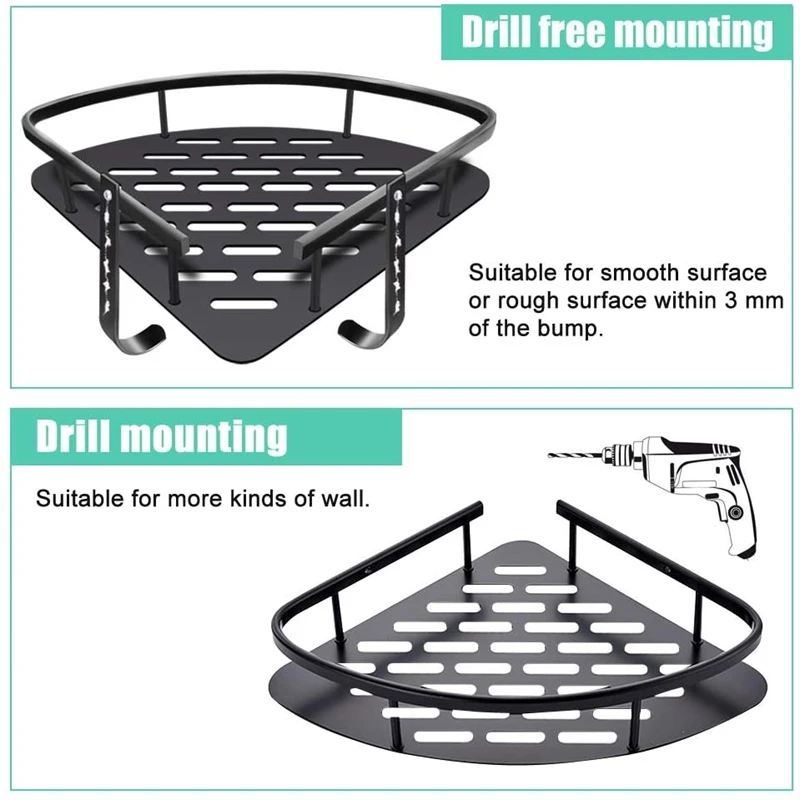 Drill free mounting

Suitable for smooth surface or rough surface within 3 mm of the bump.

Drill mounting

Suitable for more kinds of wall.