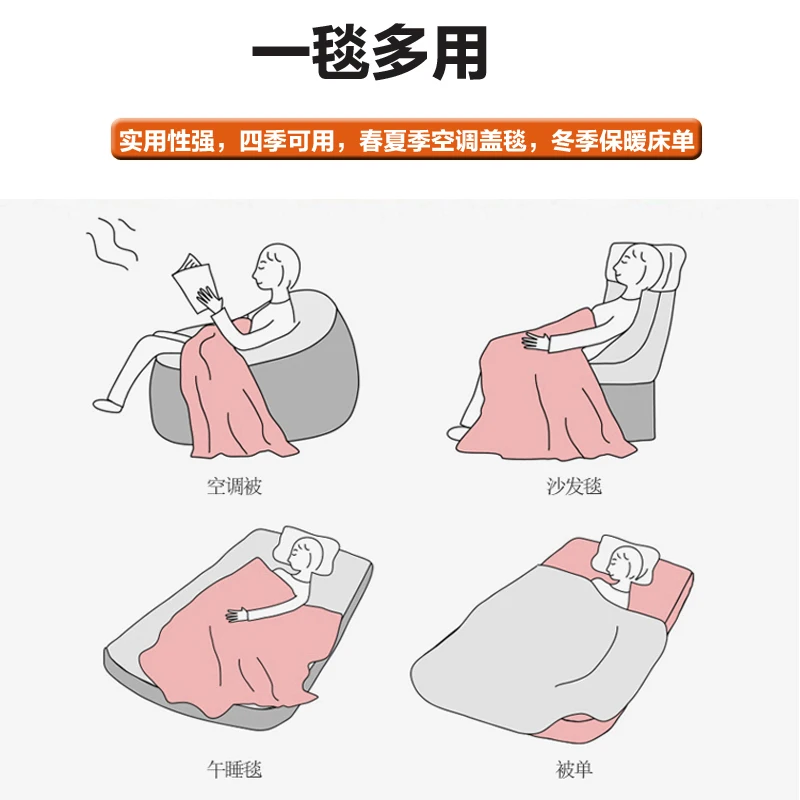 一毯多用

实用性强，四季可用，春夏季空调盖毯，冬季保暖床单

空调被

沙发毯

午睡毯

被单