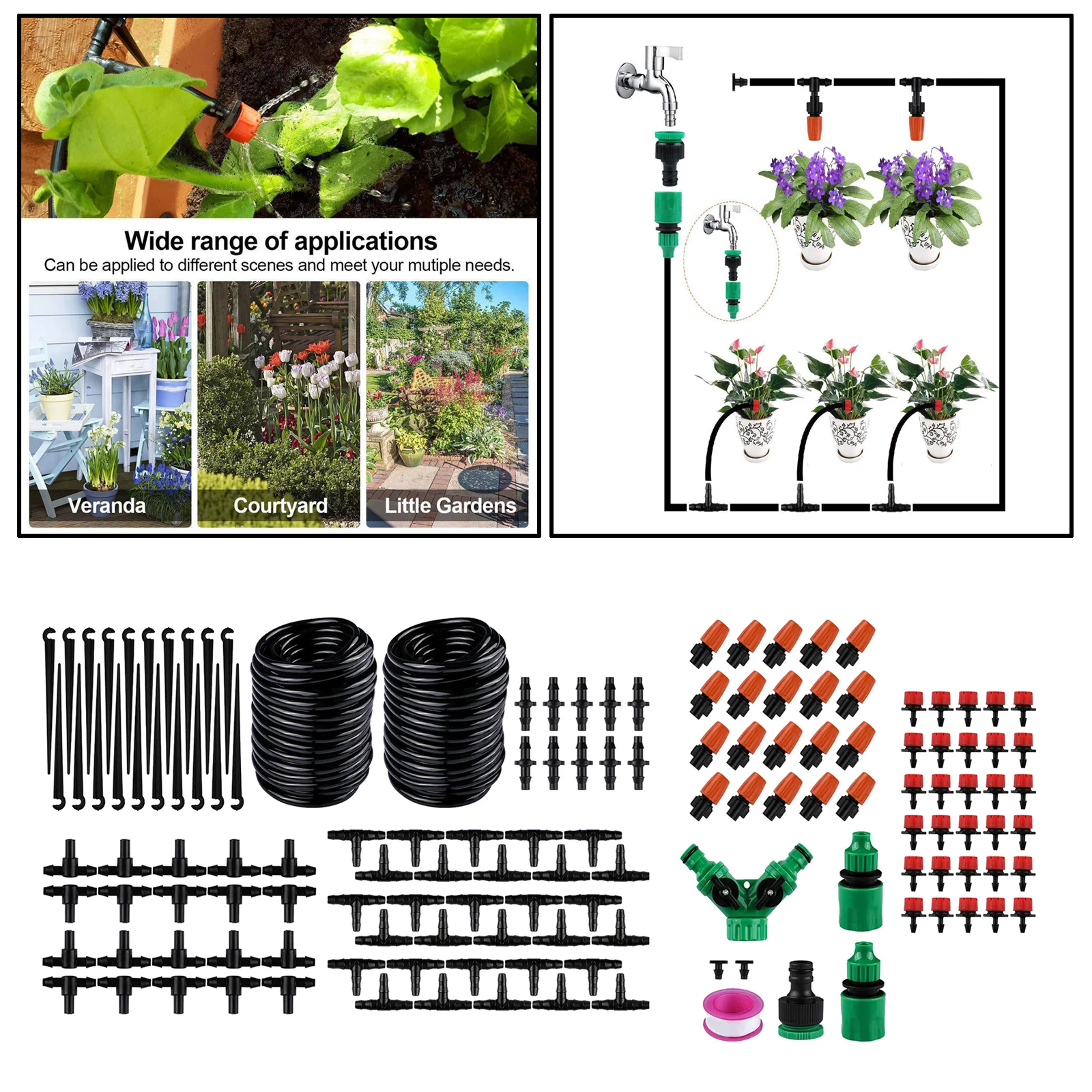 Wide range of applications
Can be applied to different scenes and meet your mutiple needs.

Veranda

Courtyard

Little Gardens