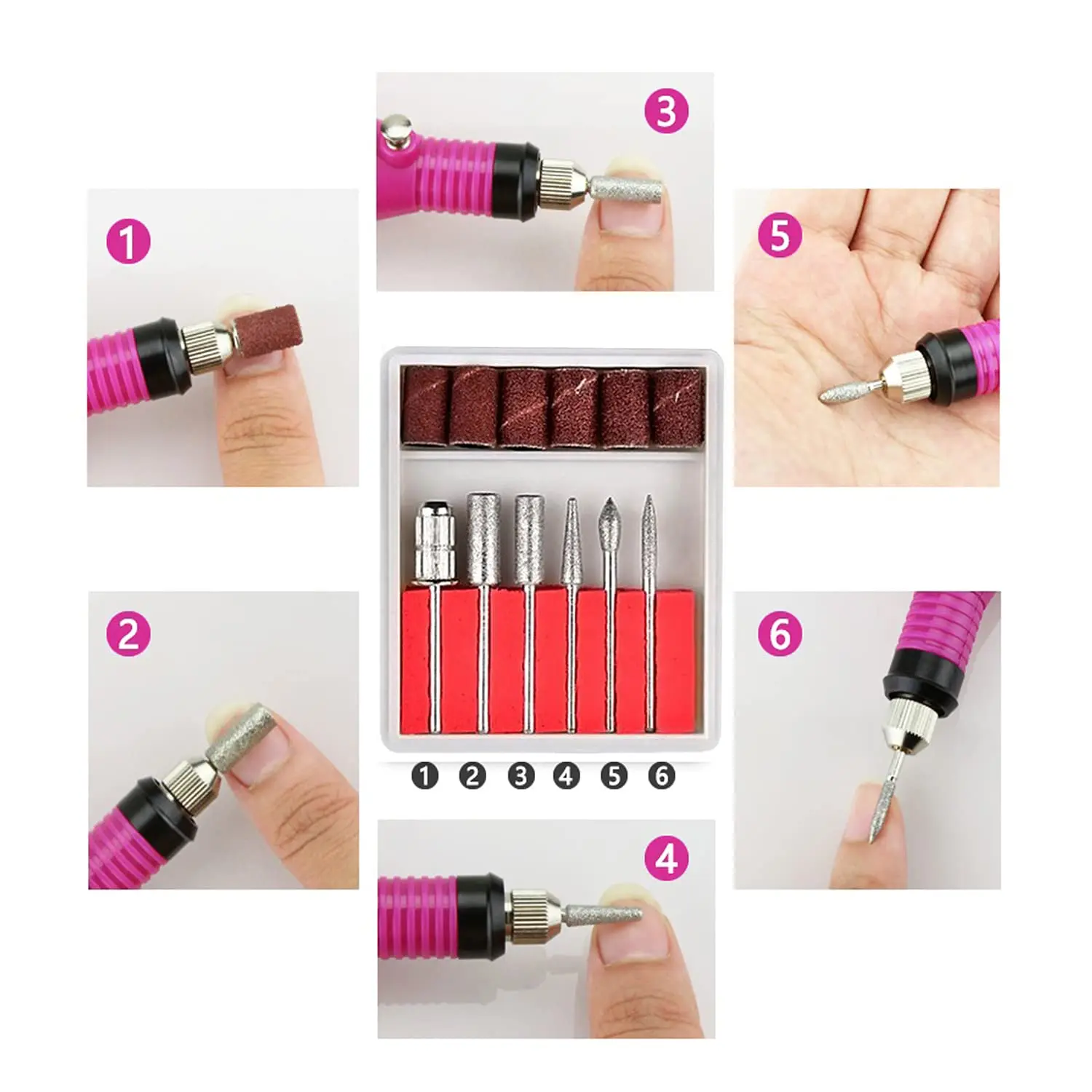 3

1

5

2

6

1 2 3 4 5 6

4