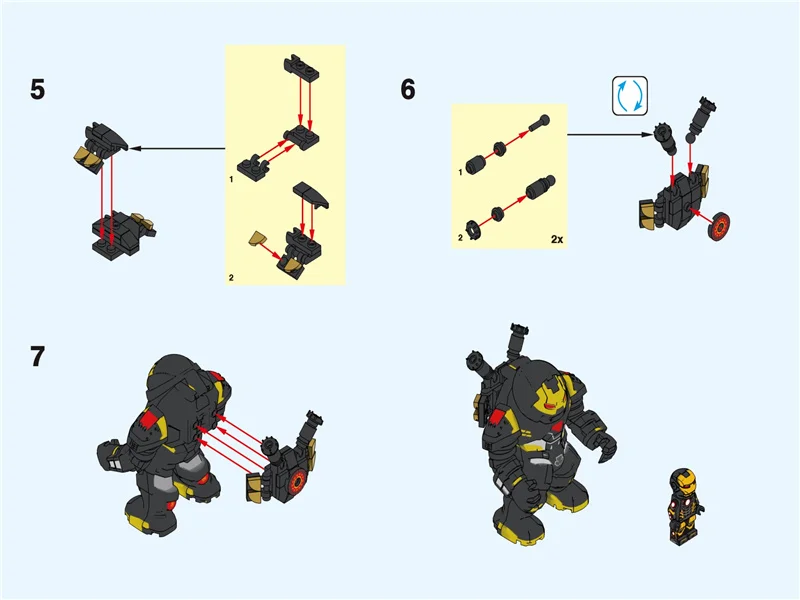 5

1

2

6

1

2

2x

7