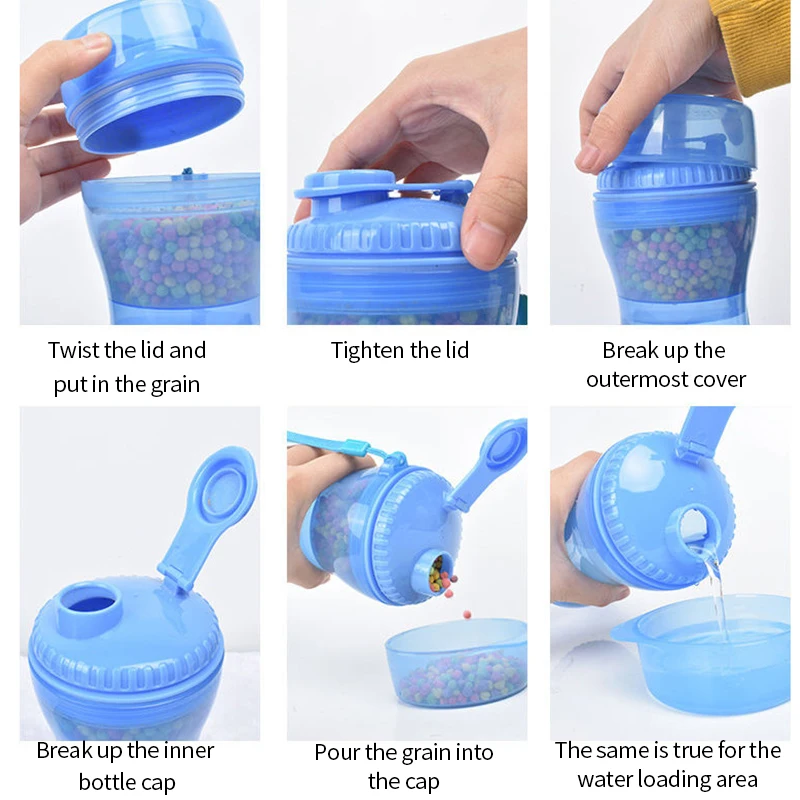 Twist the lid and put in the grain

Tighten the lid

Break up the outermost cover

Break up the inner bottle cap

Pour the grain into the cap

The same is true for the water loading area