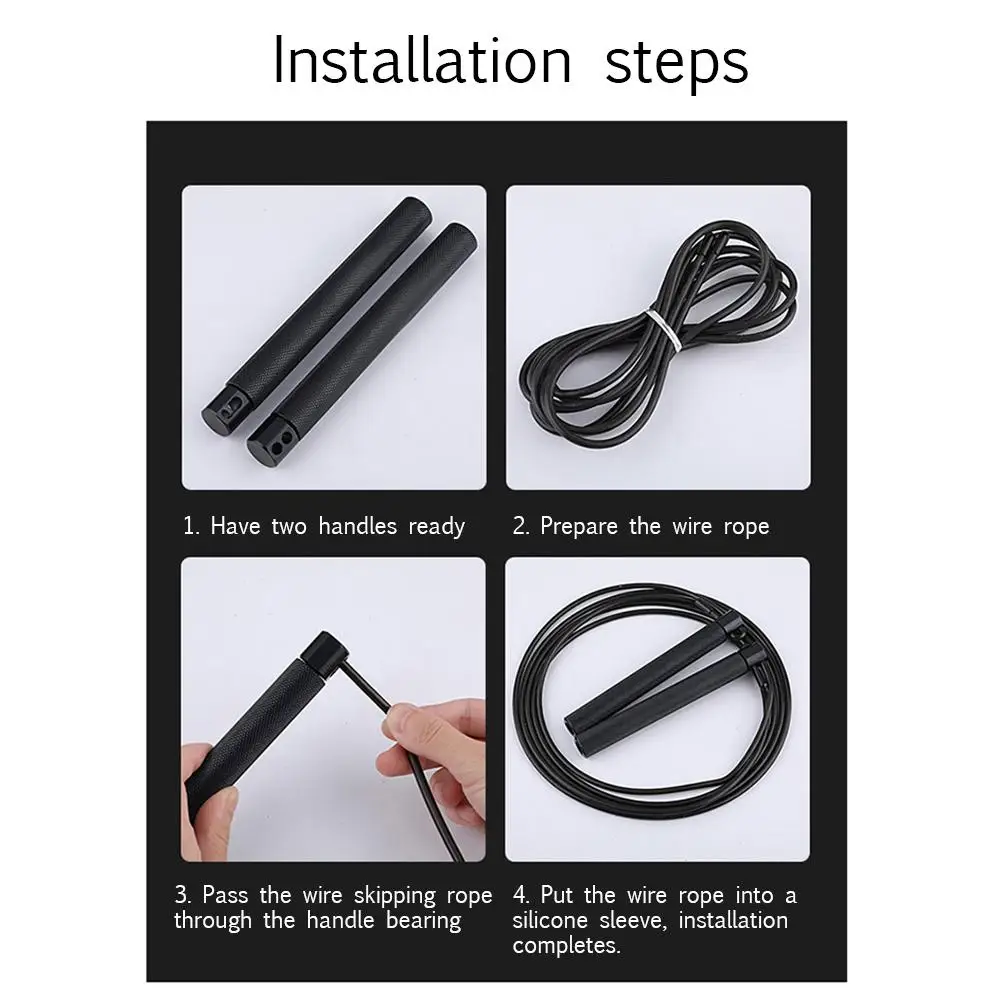 Installation steps

1. Have two handles ready

2. Prepare the wire rope

3. Pass the wire skipping rope through the handle bearing

4. Put the wire rope into a silicone sleeve, installation completes.