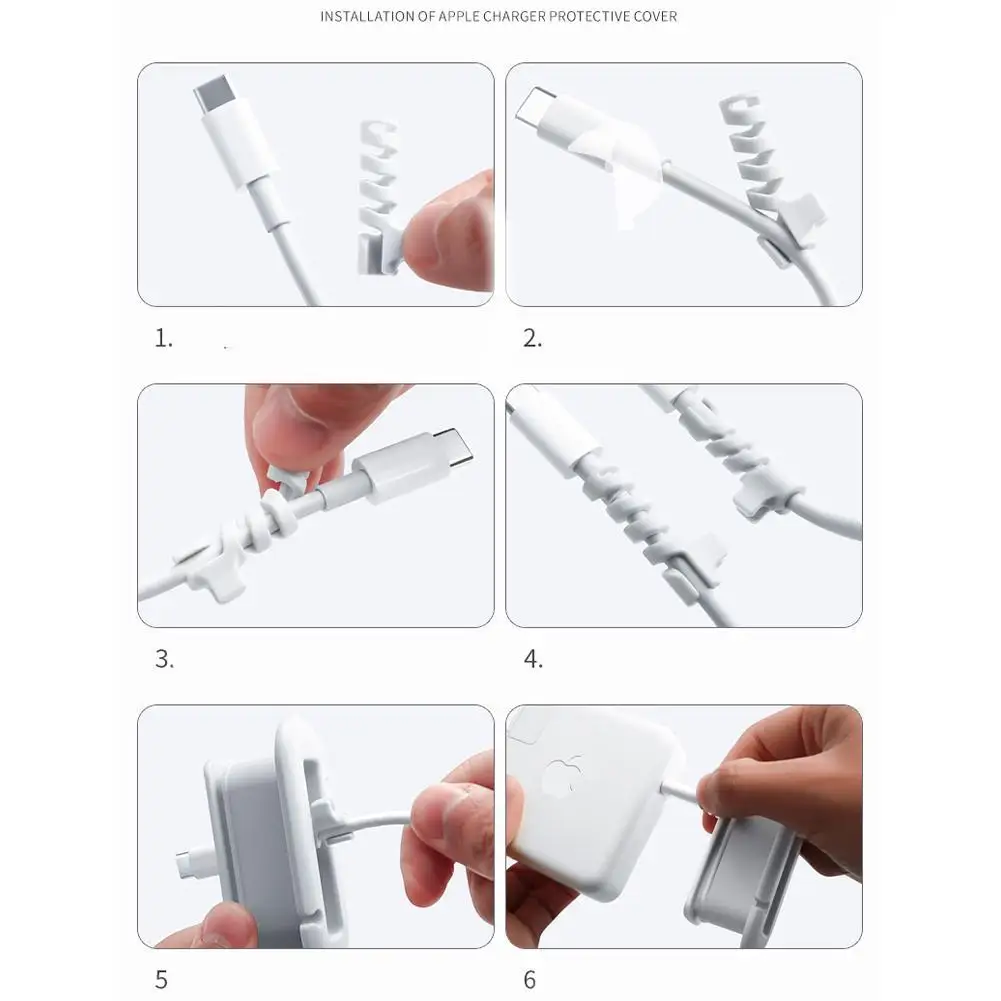 INSTALLATION OF APPLE CHARGER PROTECTIVE COVER

1.

2.

3.

4.

5

6