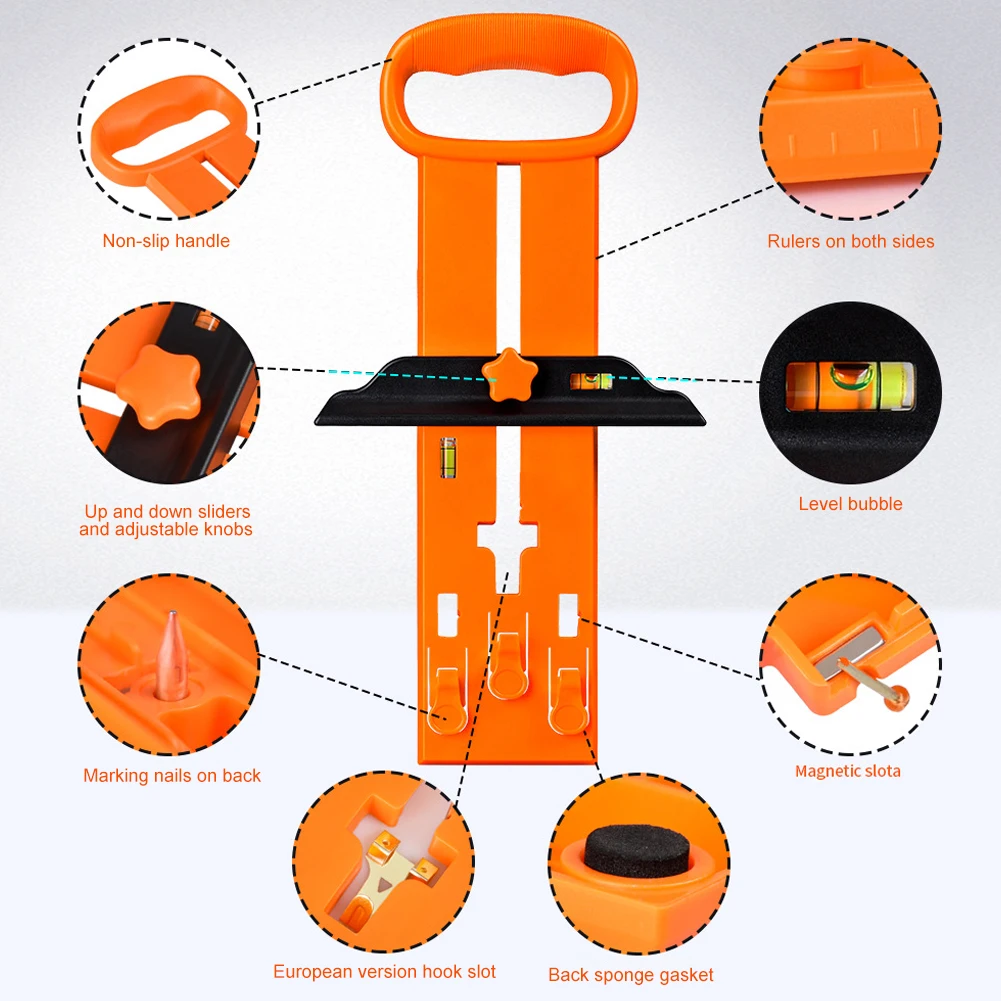 Non-slip handle

Rulers on both sides

Up and down sliders and adjustable knobs

Level bubble

Marking nails on back

Magnetic slota

European version hook slot

Back sponge gasket