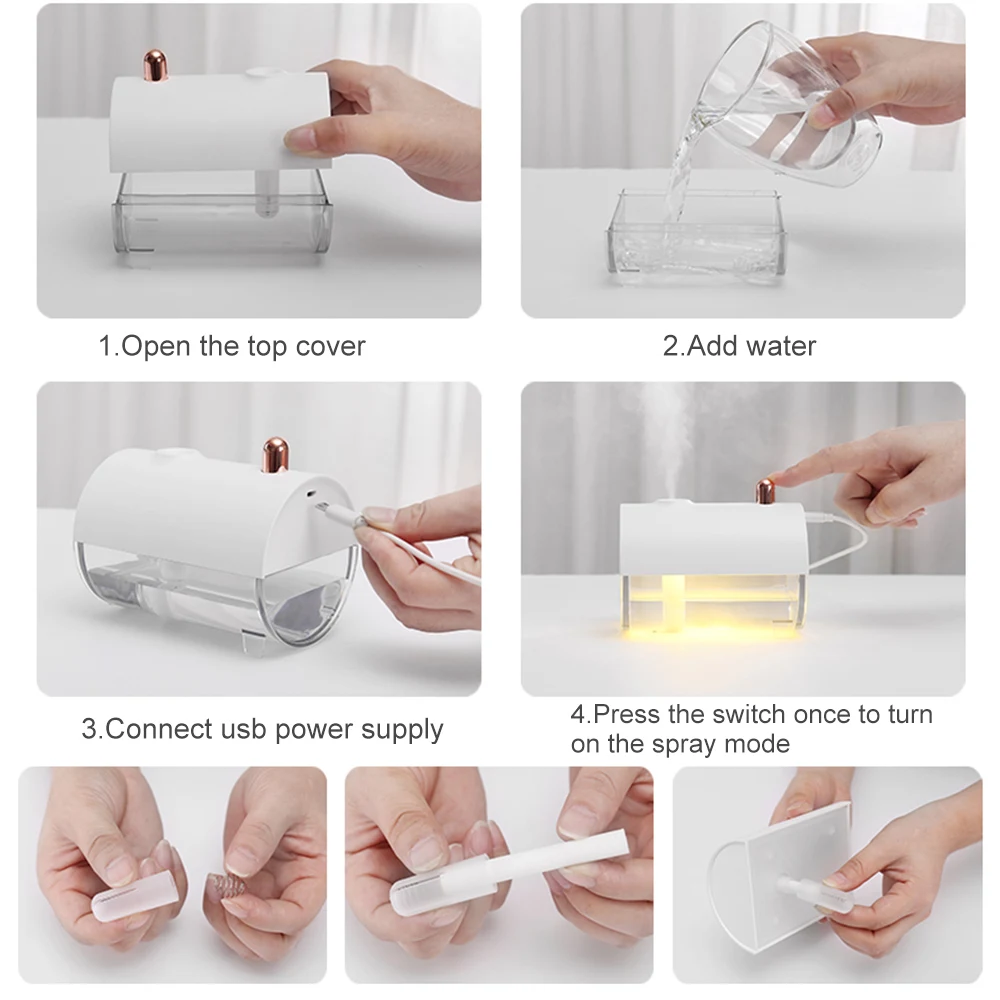 1.Open the top cover

2.Add water

3.Connect usb power supply

4.Press the switch once to turn on the spray mode