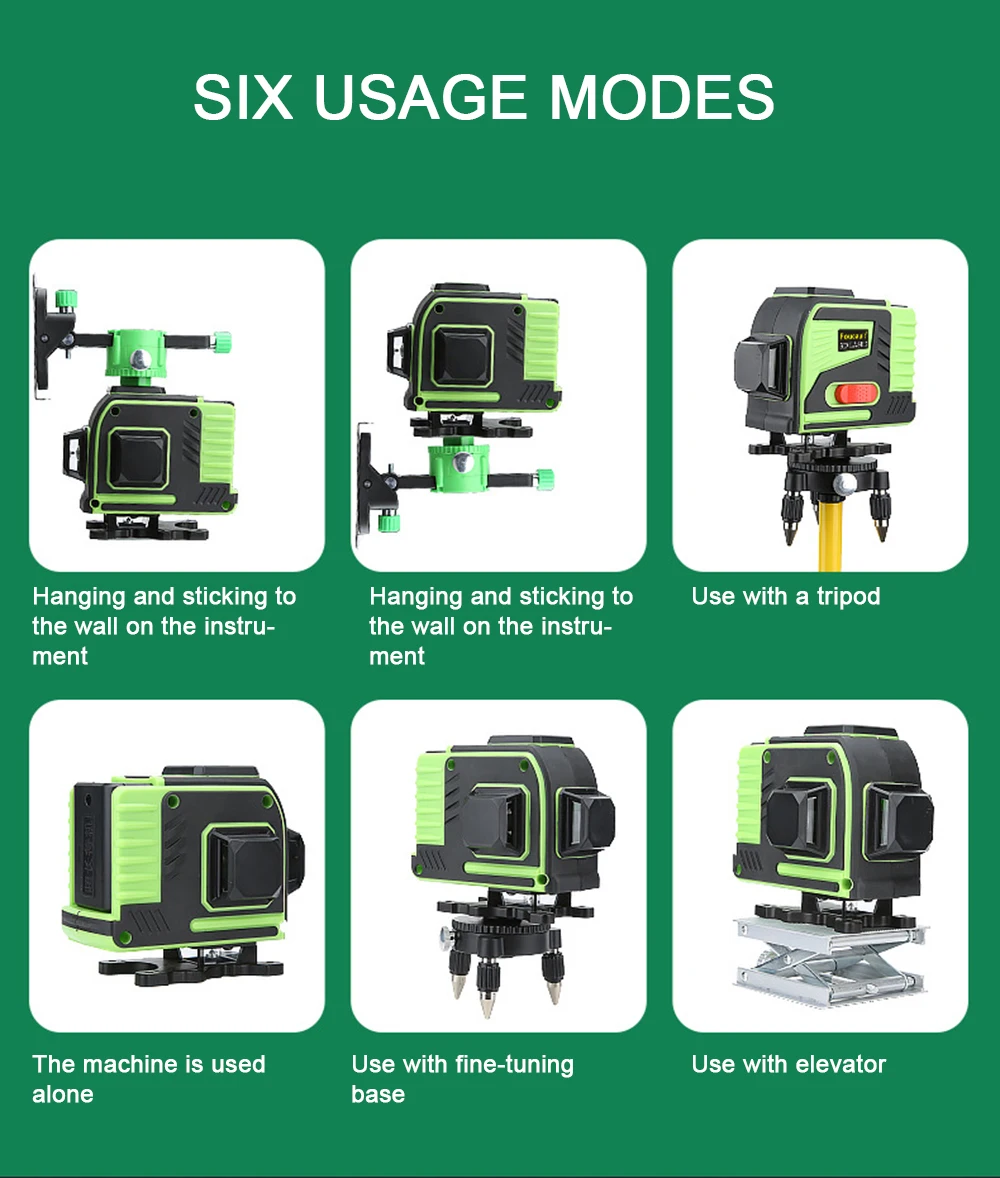 SIX USAGE MODES

Hanging and sticking to the wall on the instrument

Hanging and sticking to the wall on the instrument

Use with a tripod

The machine is used alone

Use with fine-tuning base

Use with elevator