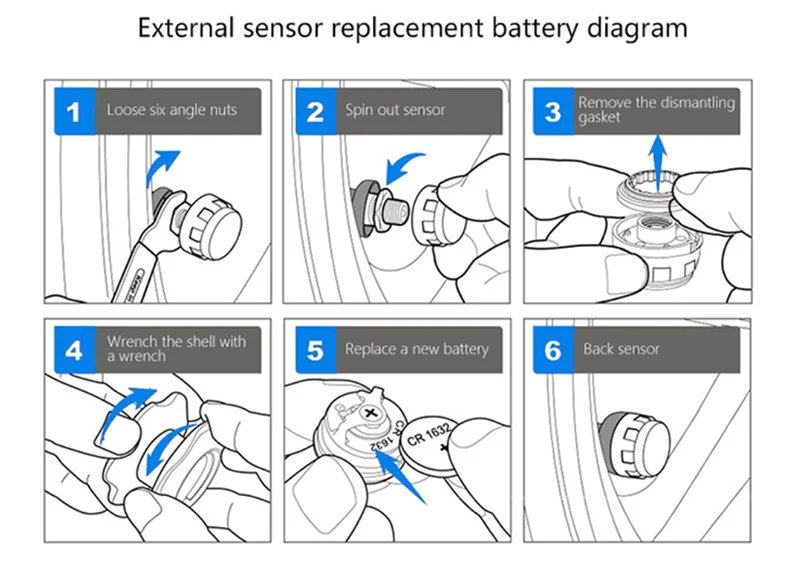 External sensor replacement battery diagram

1 Loose six angle nuts

2 Spin out sensor

3 Remove the dismantling gasket

4 Wrench the shell with a wrench

5 Replace a new battery

CR 1632

CR 1632

6 Back sensor