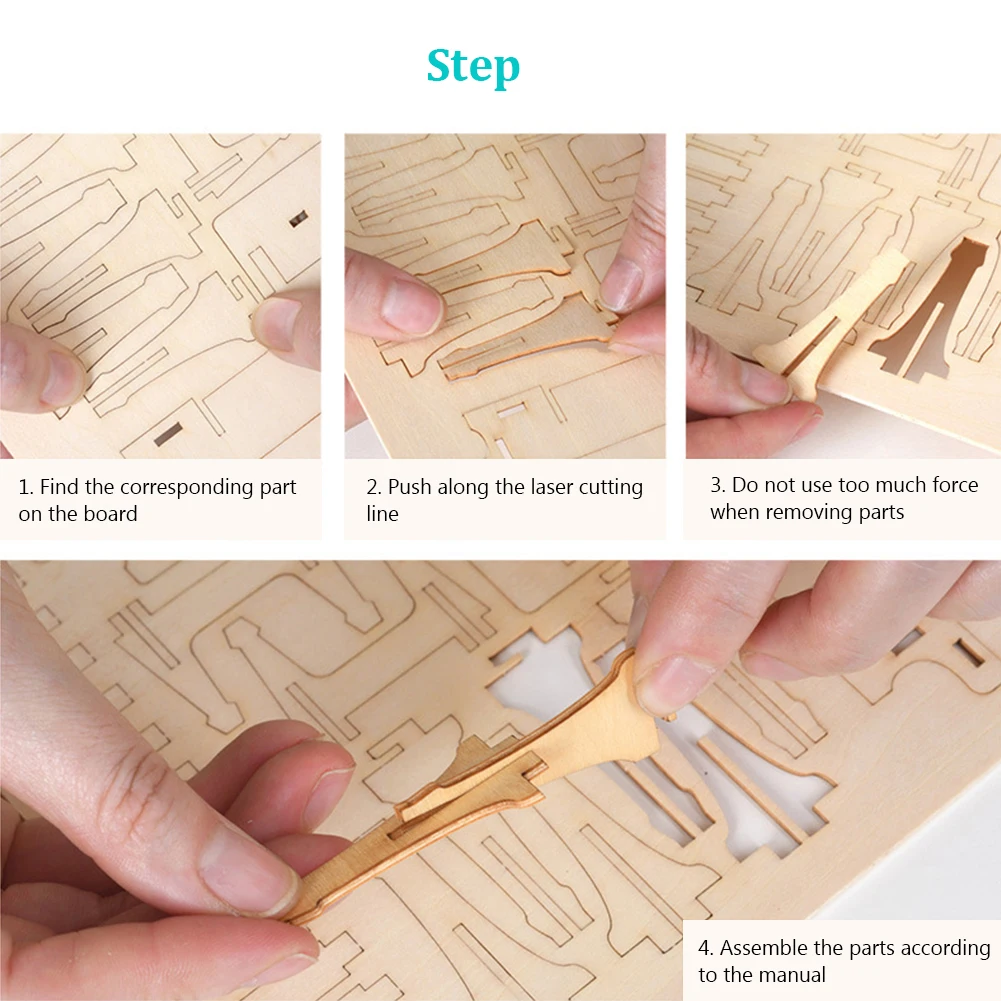 Step

1. Find the corresponding part on the board

2. Push along the laser cutting line

3. Do not use too much force when removing parts

4. Assemble the parts according to the manual