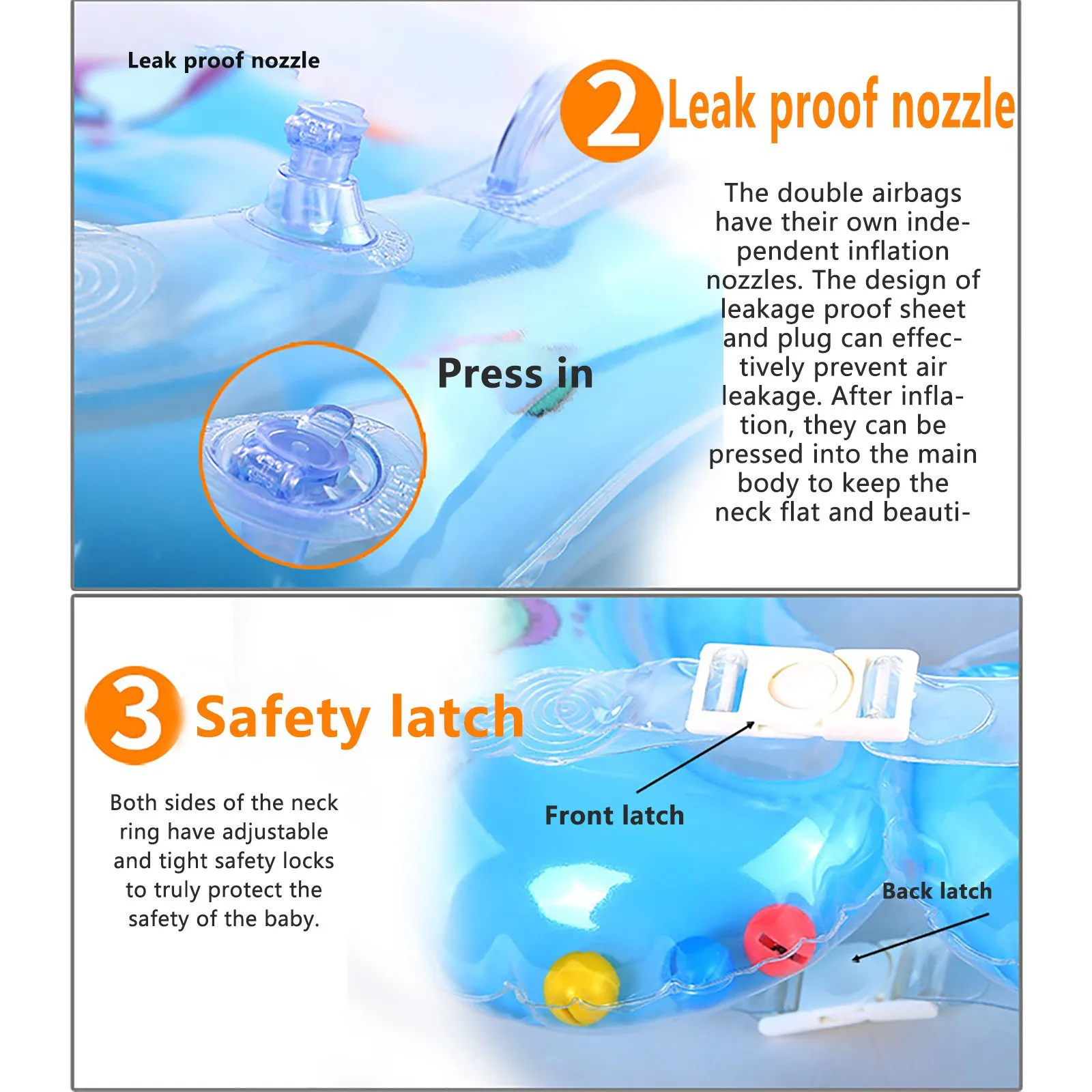 Leak proof nozzle

2 Leak proof nozzle

The double airbags have their own independent inflation nozzles. The design of leakage proof sheet and plug can effectively prevent air leakage. After inflation, they can be pressed into the main body to keep the neck flat and beauti-

Press in

3 Safety latch

Both sides of the neck ring have adjustable and tight safety locks to truly protect the safety of the baby.

Front latch

Back latch