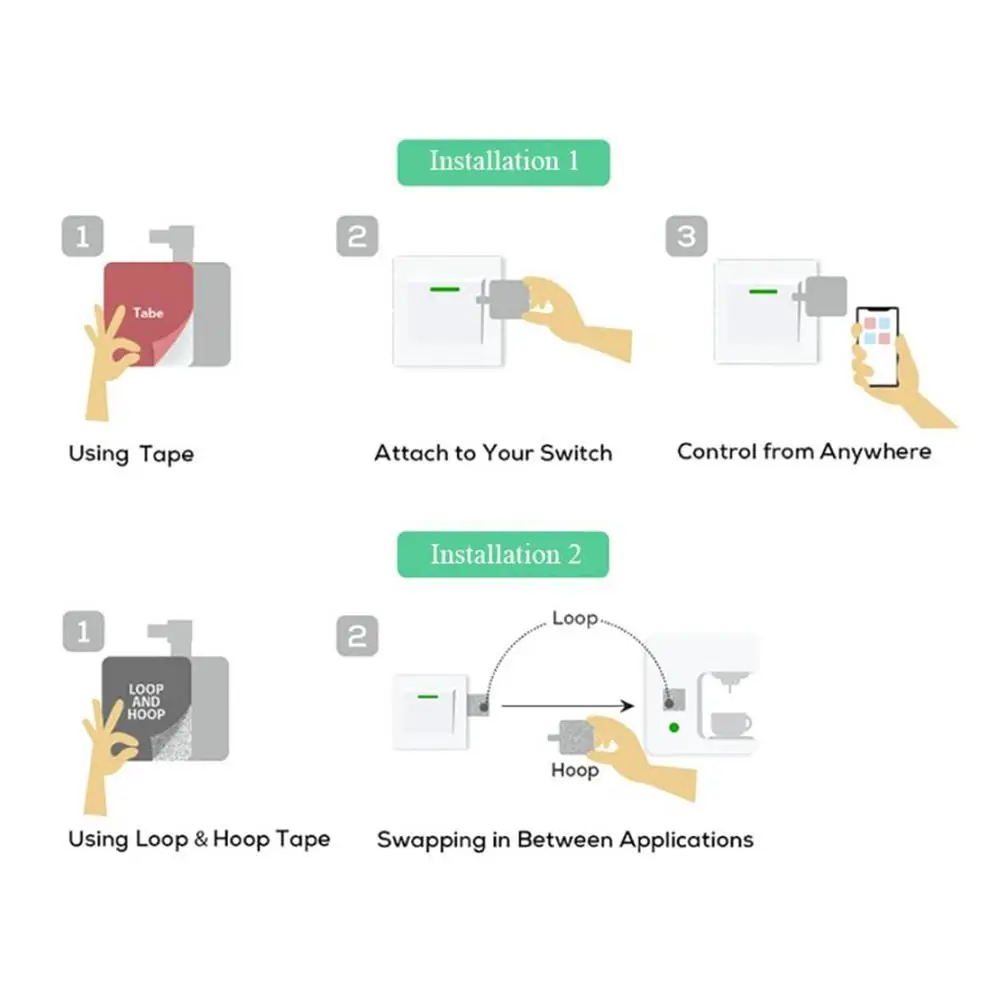 Installation 1

1

Tabe

Using Tape

2

Attach to Your Switch

3

Control from Anywhere

Installation 2

1

LOOP AND HOOP

Using Loop & Hoop Tape

2

Loop

Hoop

Swapping in Between Applications