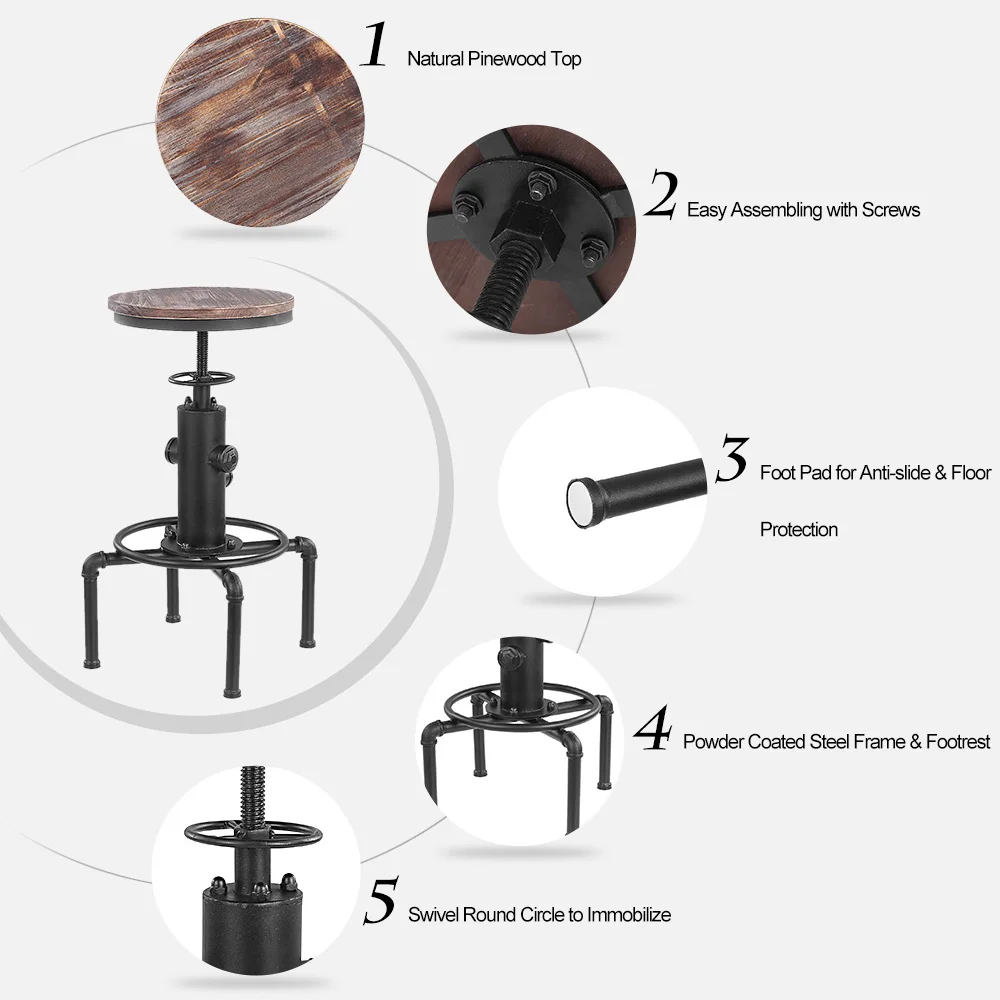 1 Natural Pinewood Top

2 Easy Assembling with Screws

3 Foot Pad for Anti-slide & Floor Protection

4 Powder Coated Steel Frame & Footrest

5 Swivel Round Circle to Immobilize