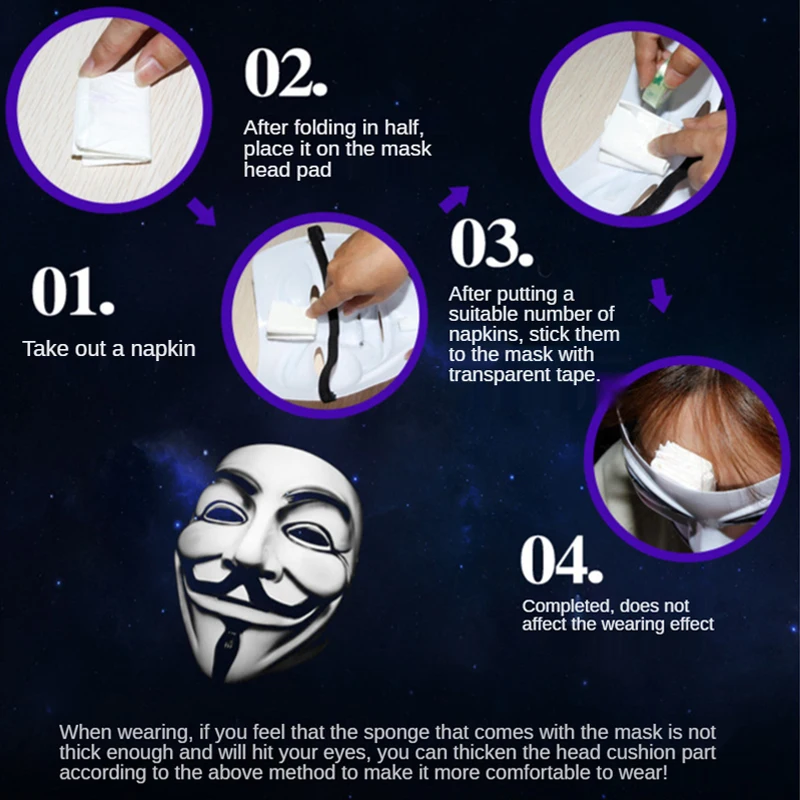 01.

Take out a napkin

02.

After folding in half, place it on the mask head pad

03.

After putting a suitable number of napkins, stick them to the mask with transparent tape.

04.

Completed, does not affect the wearing effect

When wearing, if you feel that the sponge that comes with the mask is not thick enough and will hit your eyes, you can thicken the head cushion part according to the above method to make it more comfortable to wear!