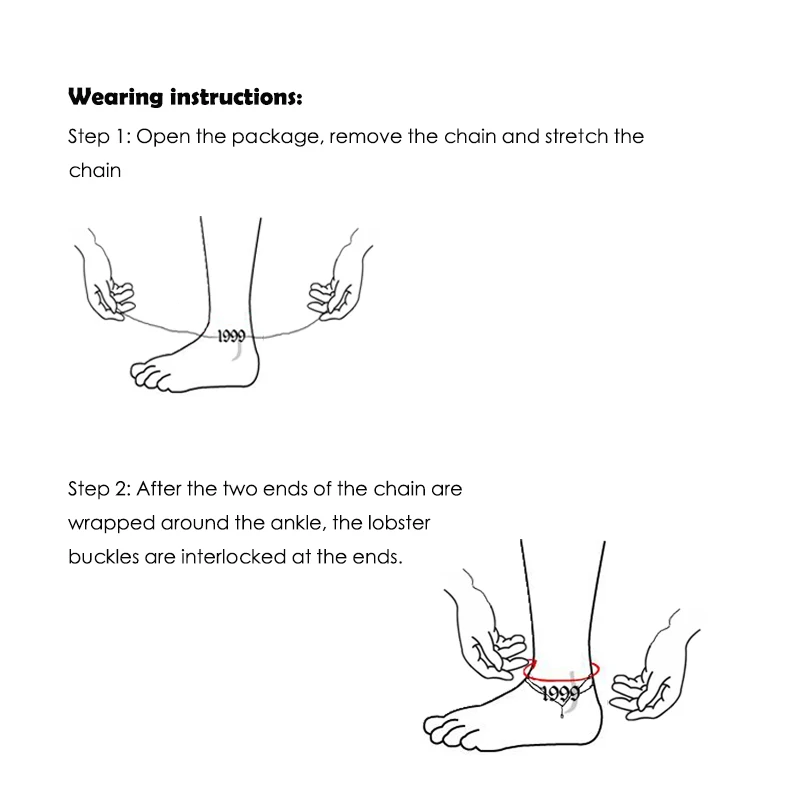 Wearing instructions:

Step 1: Open the package, remove the chain and stretch the chain

1999

Step 2: After the two ends of the chain are wrapped around the ankle, the lobster buckles are interlocked at the ends.

1999