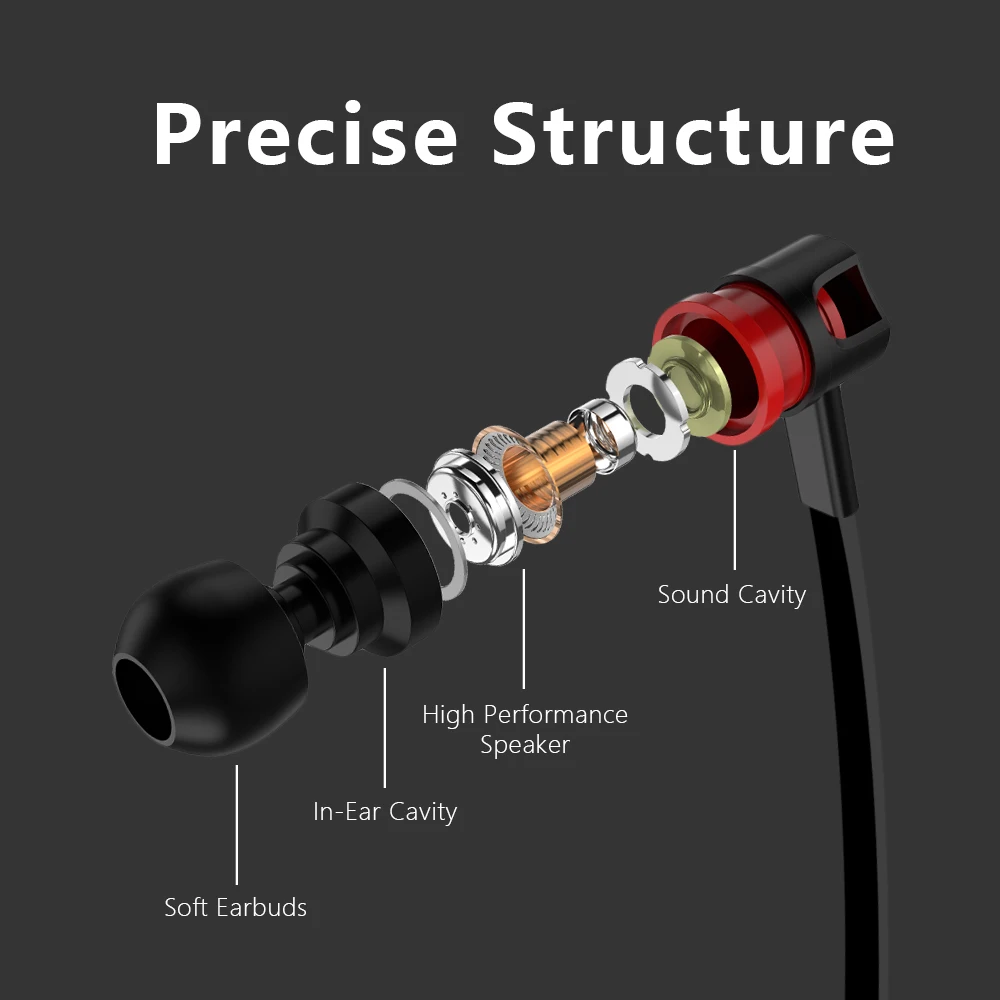 Precise Structure

Sound Cavity

High Performance Speaker

In-Ear Cavity

Soft Earbuds