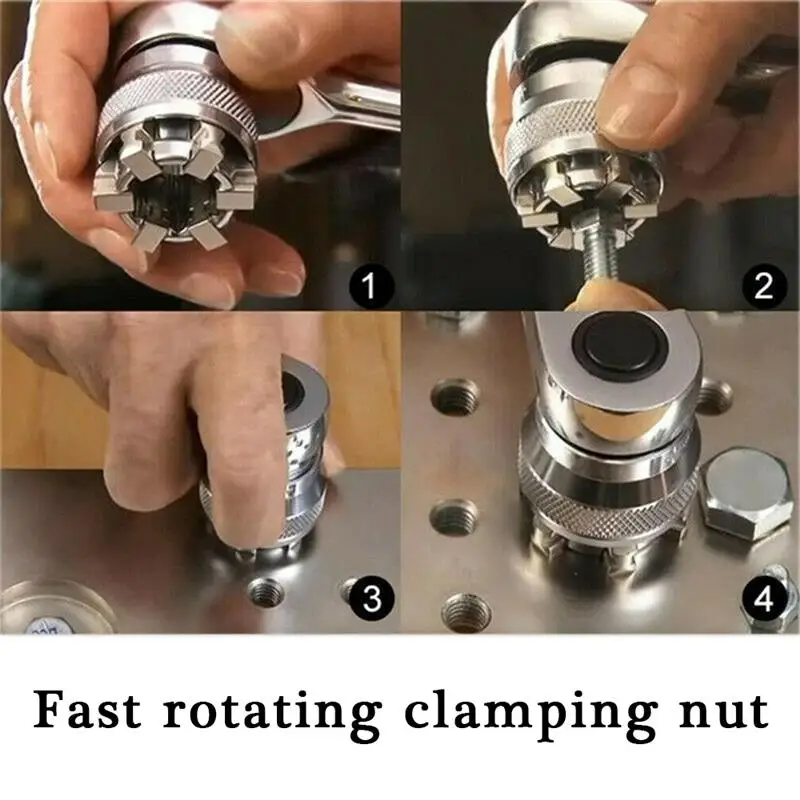 1

2

3

4

Fast rotating clamping nut