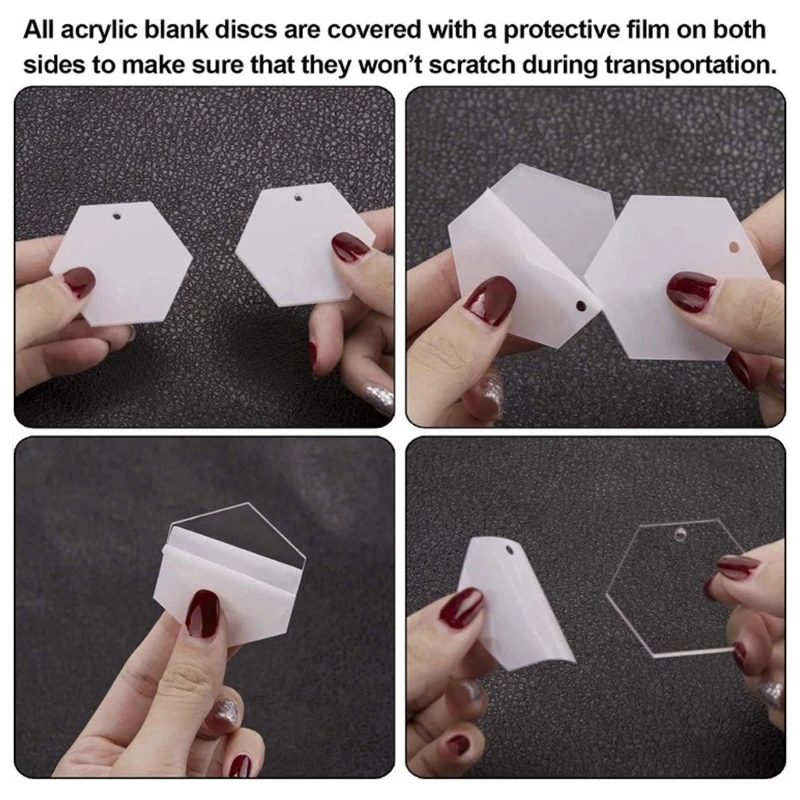 All acrylic blank discs are covered with a protective film on both sides to make sure that they won't scratch during transportation.