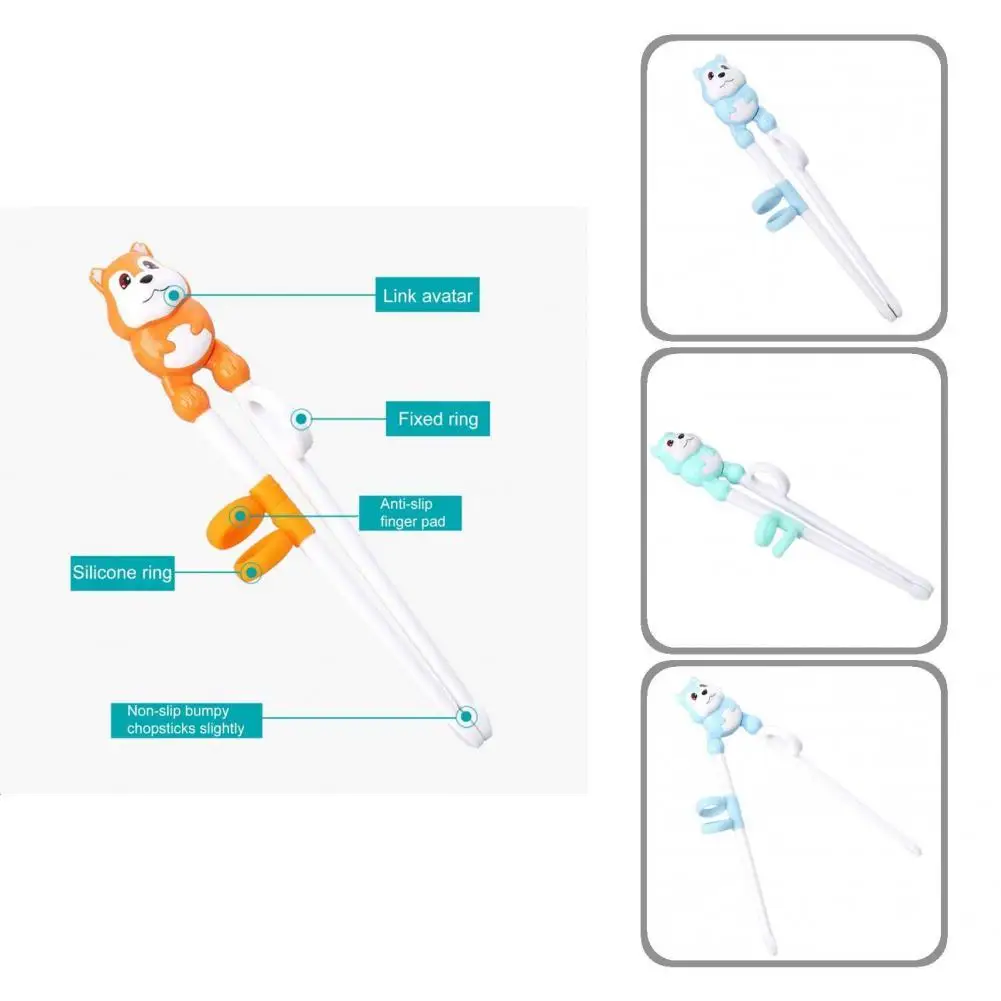 Link avatar

Fixed ring

Anti-slip finger pad

Silicone ring

Non-slip bumpy chopsticks slightly