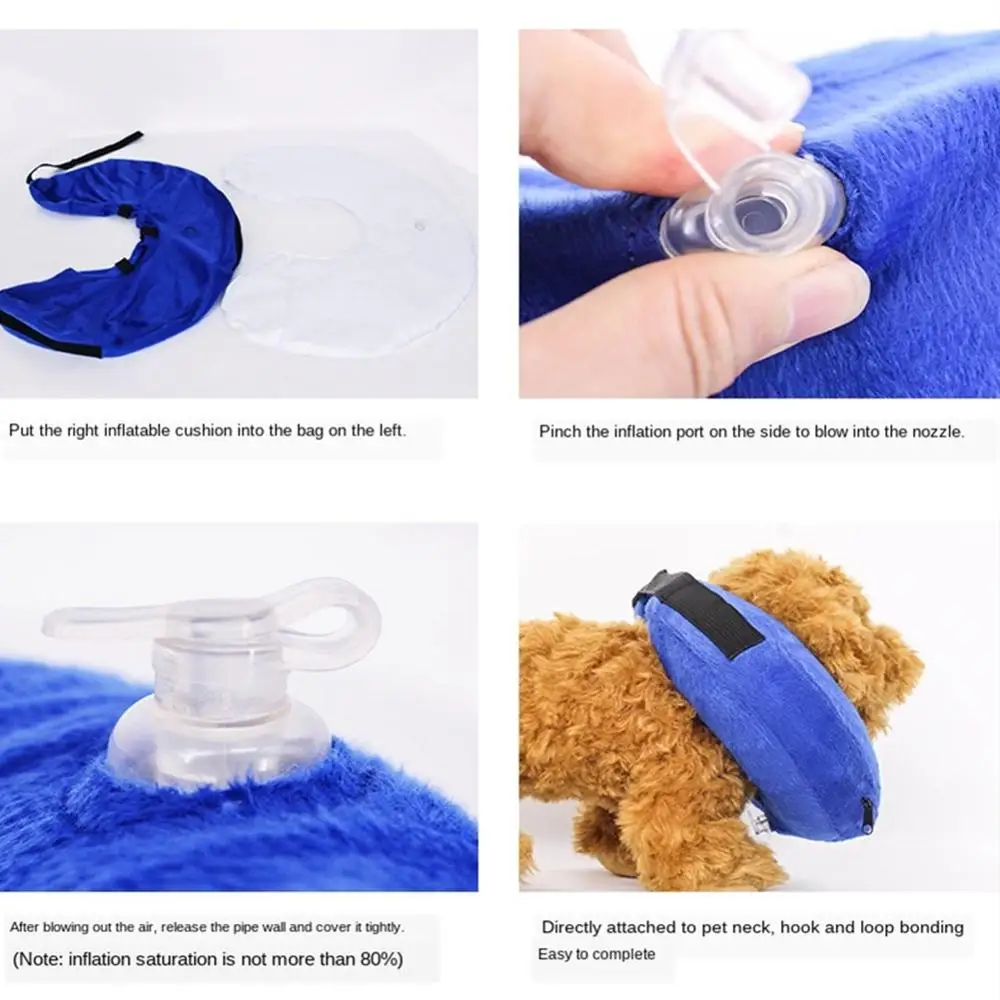 Put the right inflatable cushion into the bag on the left.

Pinch the inflation port on the side to blow into the nozzle.

After blowing out the air, release the pipe wall and cover it tightly.
(Note: inflation saturation is not more than 80%)

Directly attached to pet neck, hook and loop bonding
Easy to complete