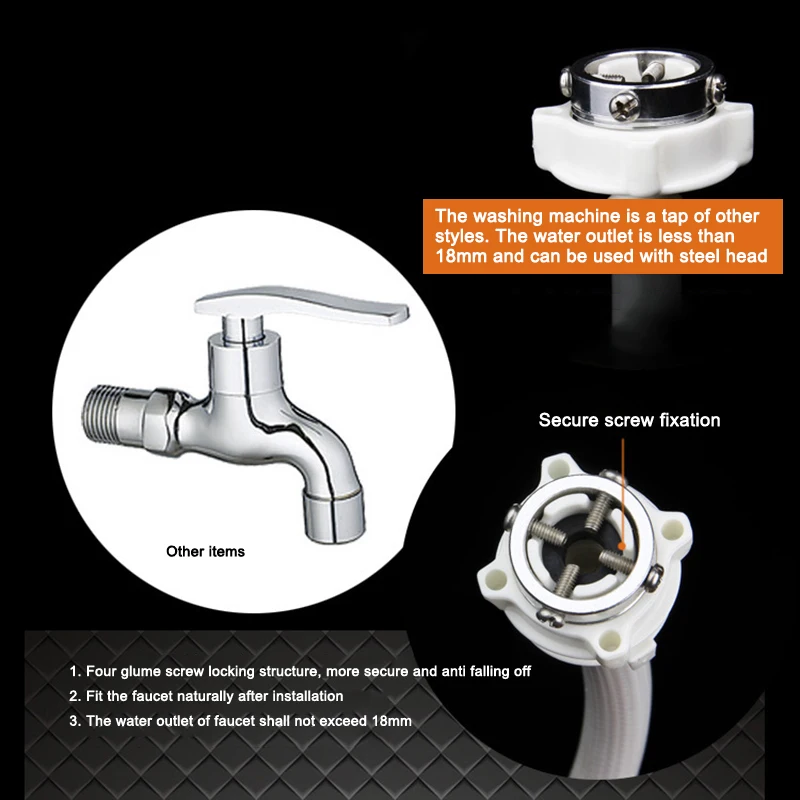 The washing machine is a tap of other styles. The water outlet is less than 18mm and can be used with steel head

Other items

Secure screw fixation

1. Four glume screw locking structure, more secure and anti falling off

2. Fit the faucet naturally after installation

3. The water outlet of faucet shall not exceed 18mm