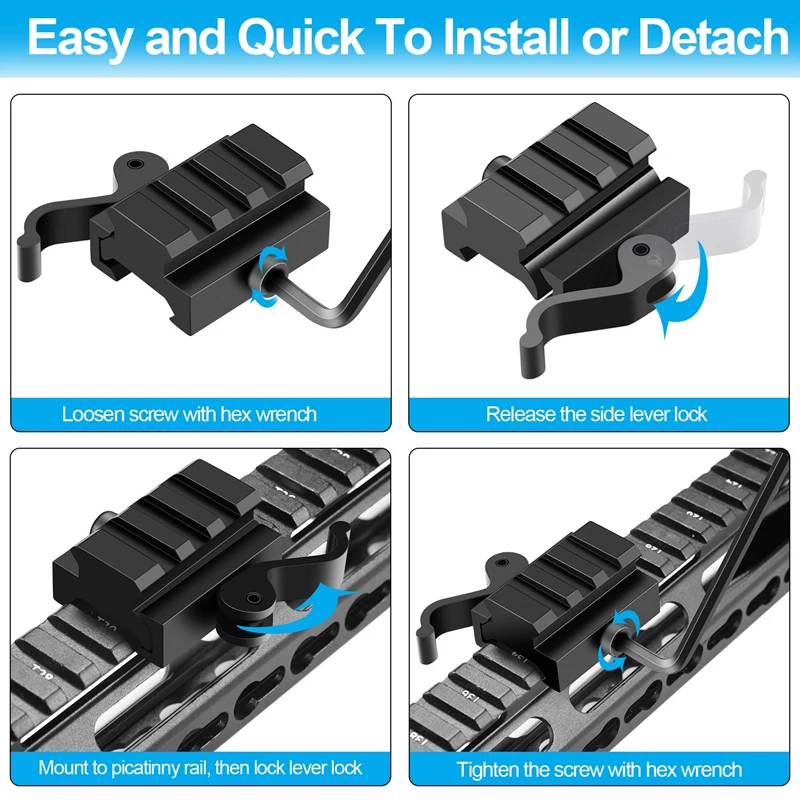 Easy and Quick To Install or Detach

Loosen screw with hex wrench

Release the side lever lock

Mount to picatinny rail, then lock lever lock

Tighten the screw with hex wrench