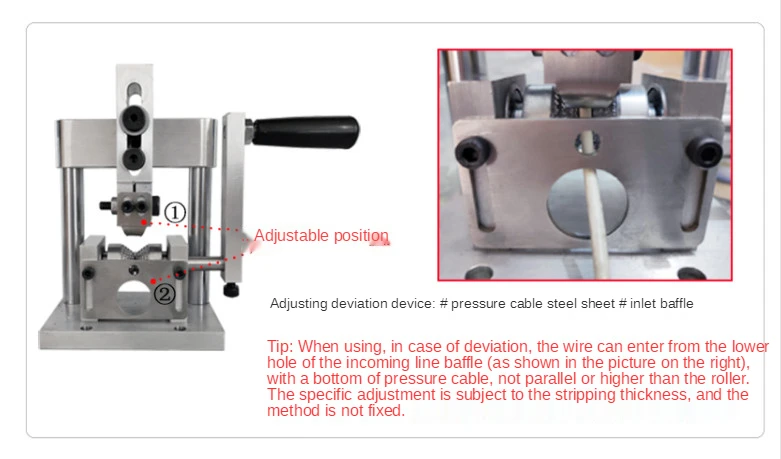 ①

②

Adjustable position

Adjusting deviation device: # pressure cable steel sheet # inlet baffle

Tip: When using, in case of deviation, the wire can enter from the lower hole of the incoming line baffle (as shown in the picture on the right), with a bottom of pressure cable, not parallel or higher than the roller. The specific adjustment is subject to the stripping thickness, and the method is not fixed.