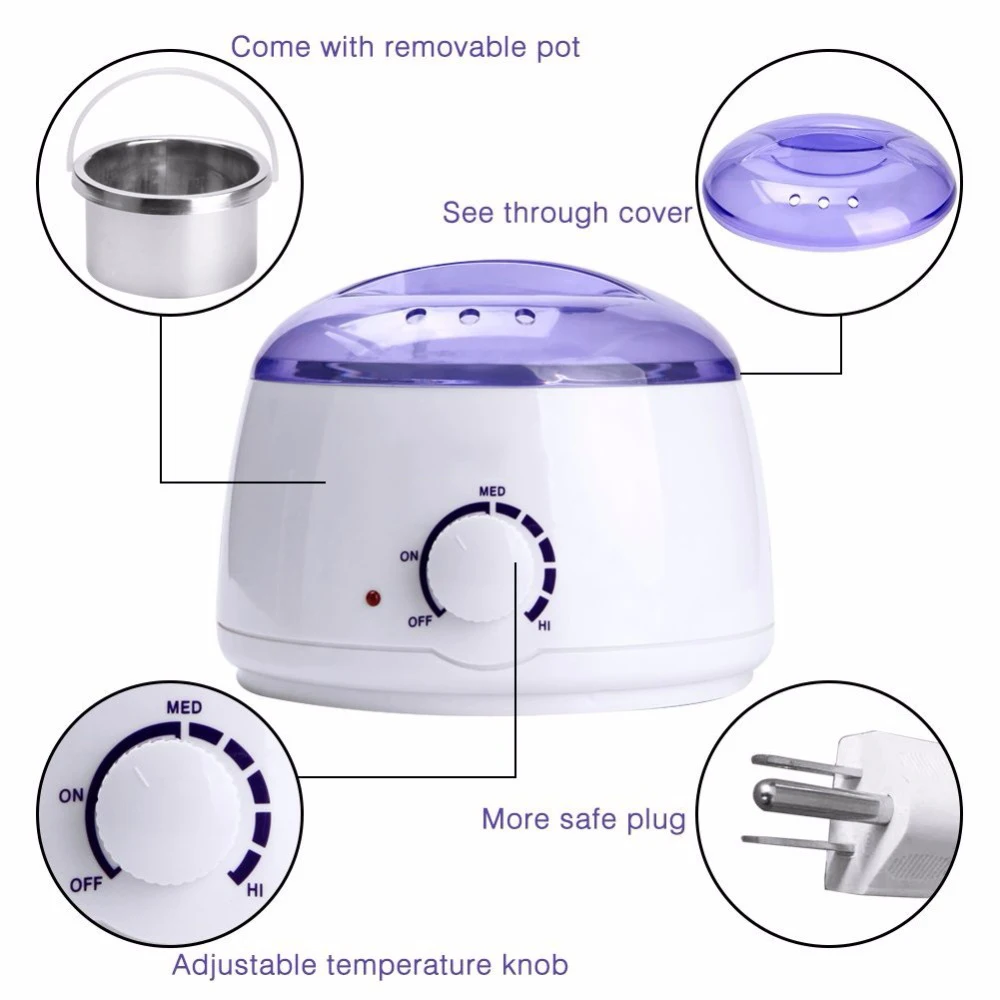 Come with removable pot

See through cover

MED
ON
OFF
HI

MED
ON
OFF
HI

More safe plug

Adjustable temperature knob