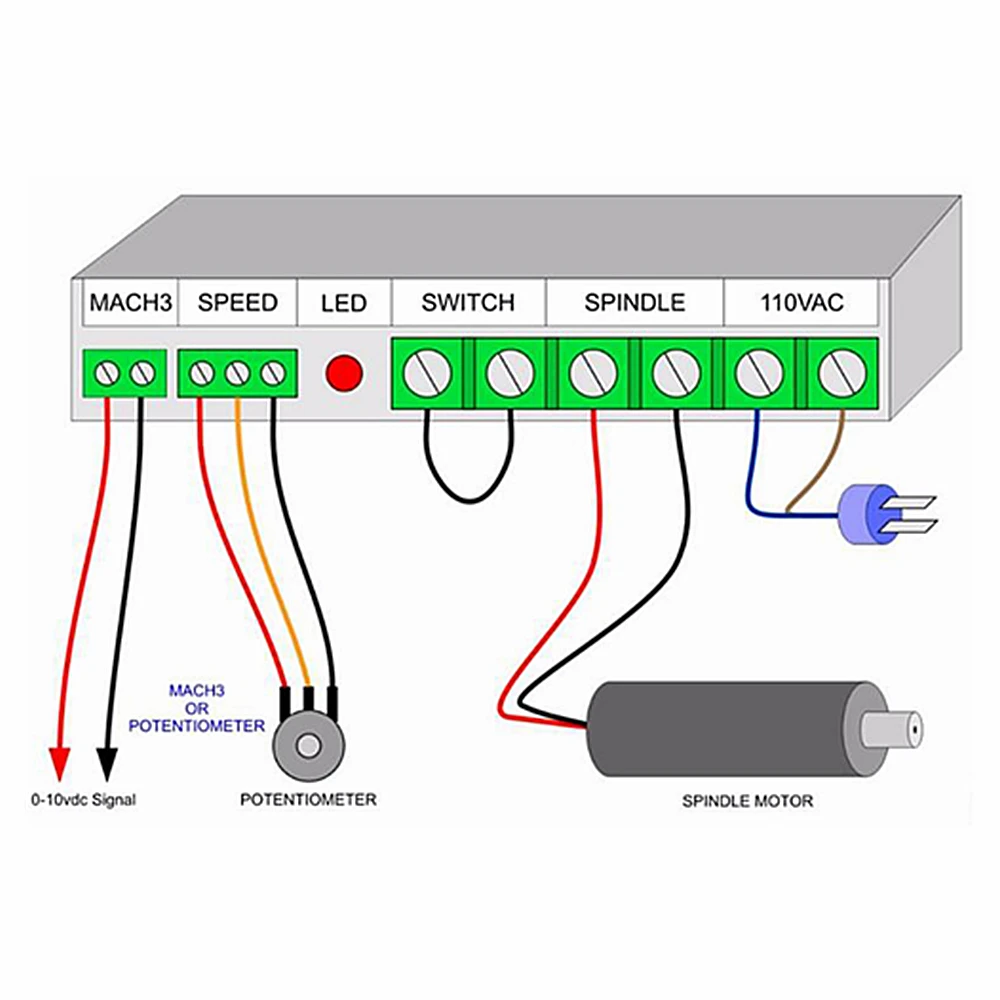 MACH3 SPEED LED SWITCH SPINDLE 110VAC

MACH3
OR
POTENTIOMETER

0-10vdc Signal

POTENTIOMETER

SPINDLE MOTOR