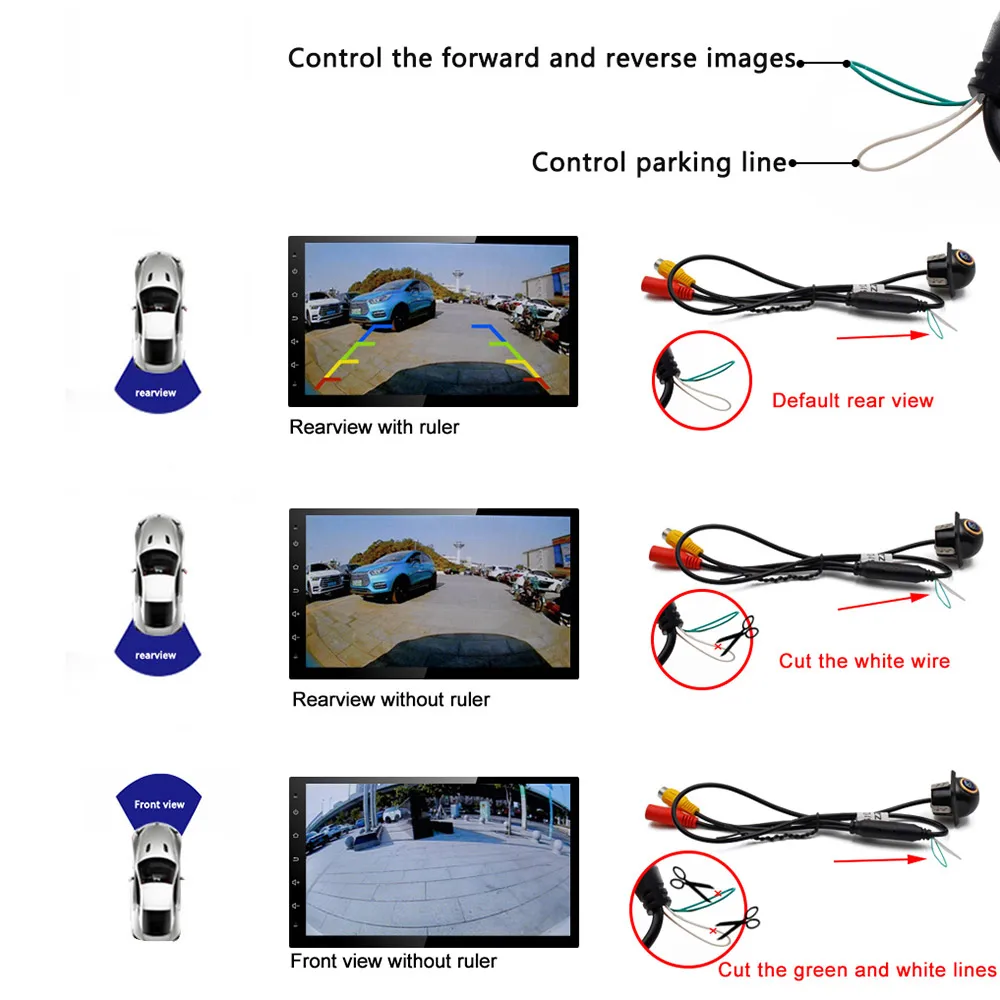 Control the forward and reverse images

Control parking line

rearview

Rearview with ruler

Default rear view

rearview

Rearview without ruler

Cut the white wire

Front view

Front view without ruler

Cut the green and white lines