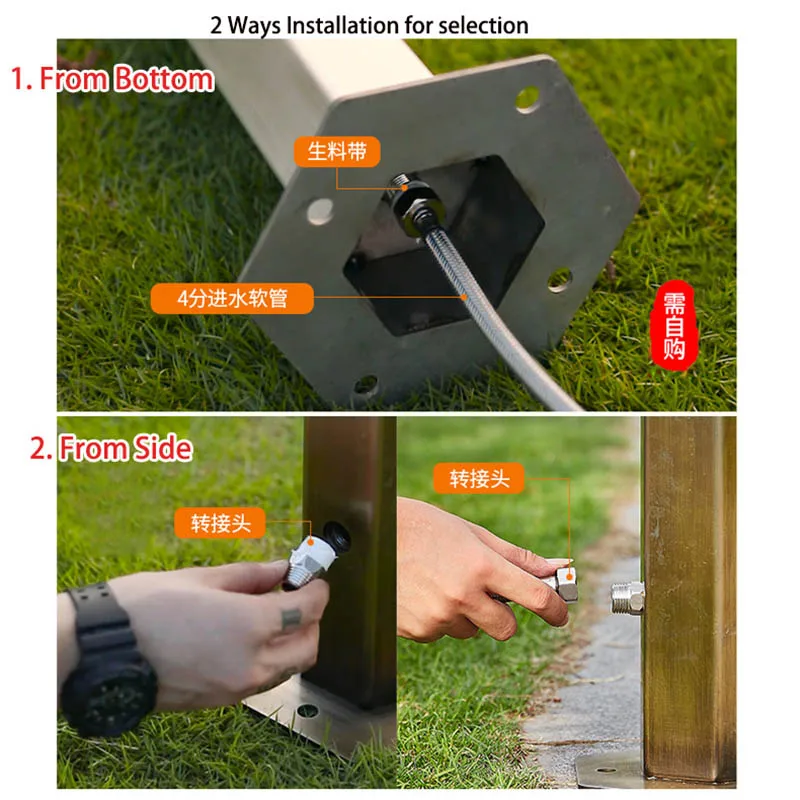 2 Ways Installation for selection

1. From Bottom

生料带

4分进水软管

需自购

2. From Side

转接头

转接头