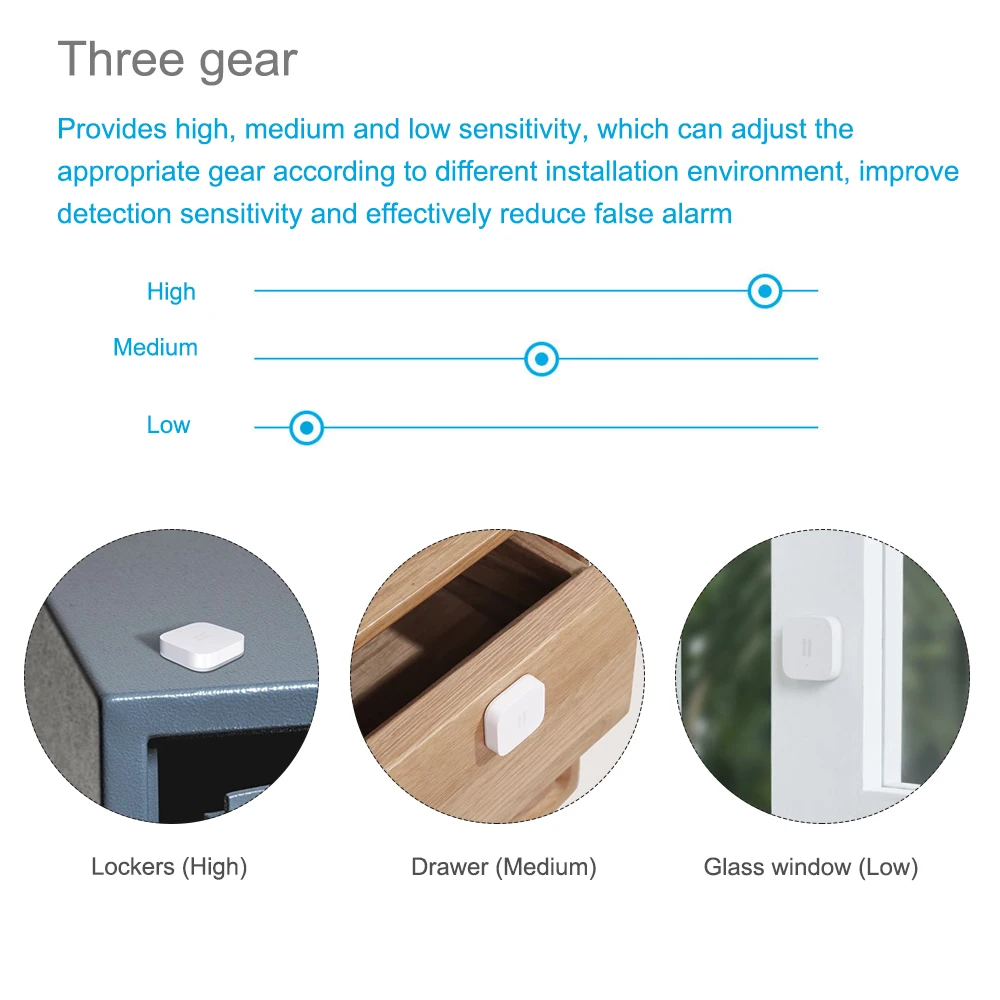 Three gear

Provides high, medium and low sensitivity, which can adjust the appropriate gear according to different installation environment, improve detection sensitivity and effectively reduce false alarm

High

Medium

Low

Lockers (High)

Drawer (Medium)

Glass window (Low)