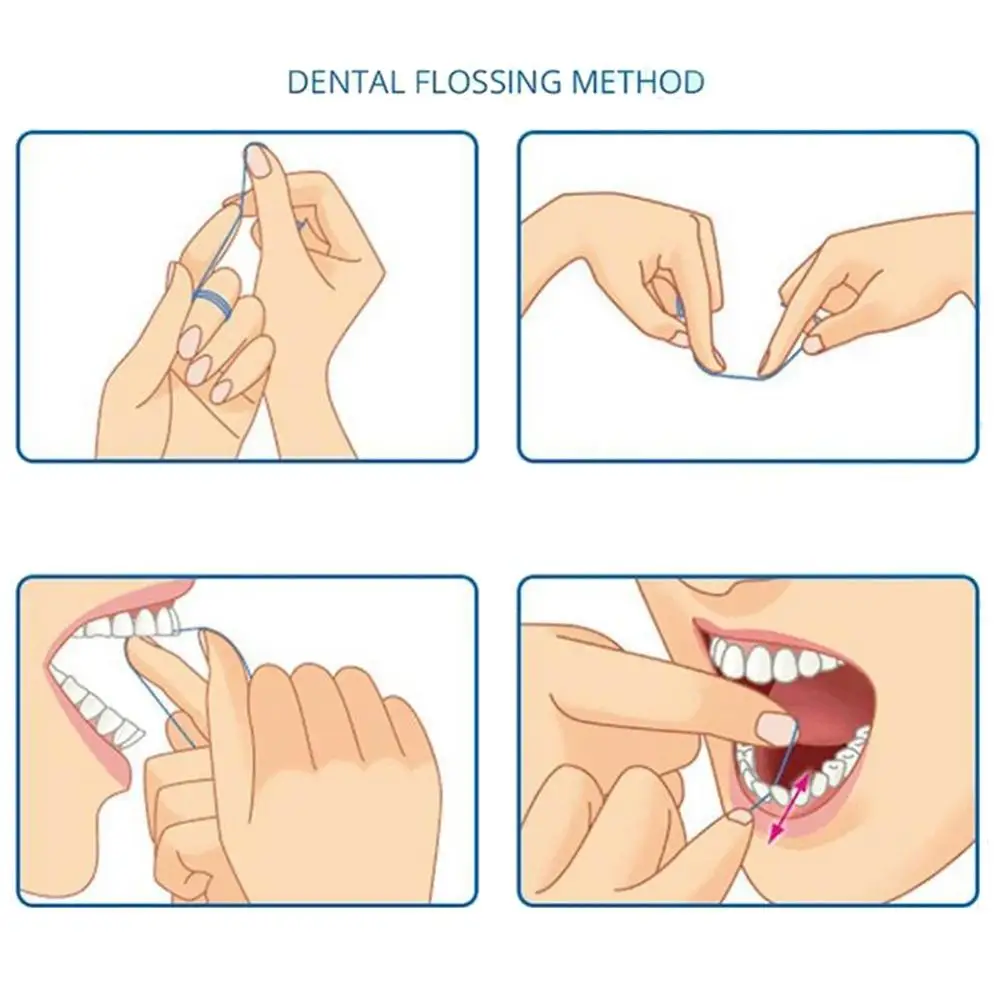 DENTAL FLOSSING METHOD