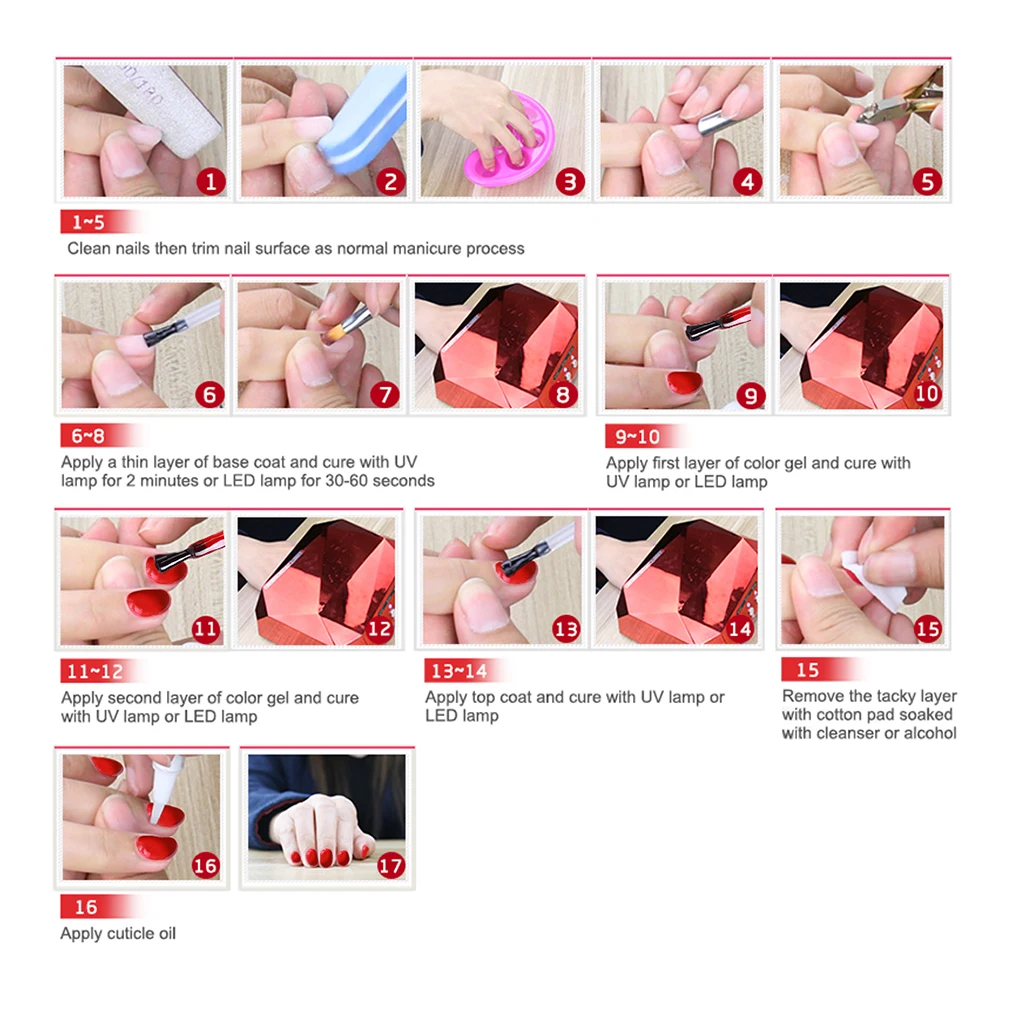 1 2 3 4 5

1~5
Clean nails then trim nail surface as normal manicure process

6 7 8

6~8
Apply a thin layer of base coat and cure with UV lamp for 2 minutes or LED lamp for 30-60 seconds

9 10

9~10
Apply first layer of color gel and cure with UV lamp or LED lamp

11 12

11~12
Apply second layer of color gel and cure with UV lamp or LED lamp

13 14

13~14
Apply top coat and cure with UV lamp or LED lamp

15

15
Remove the tacky layer with cotton pad soaked with cleanser or alcohol

16 17

16
Apply cuticle oil