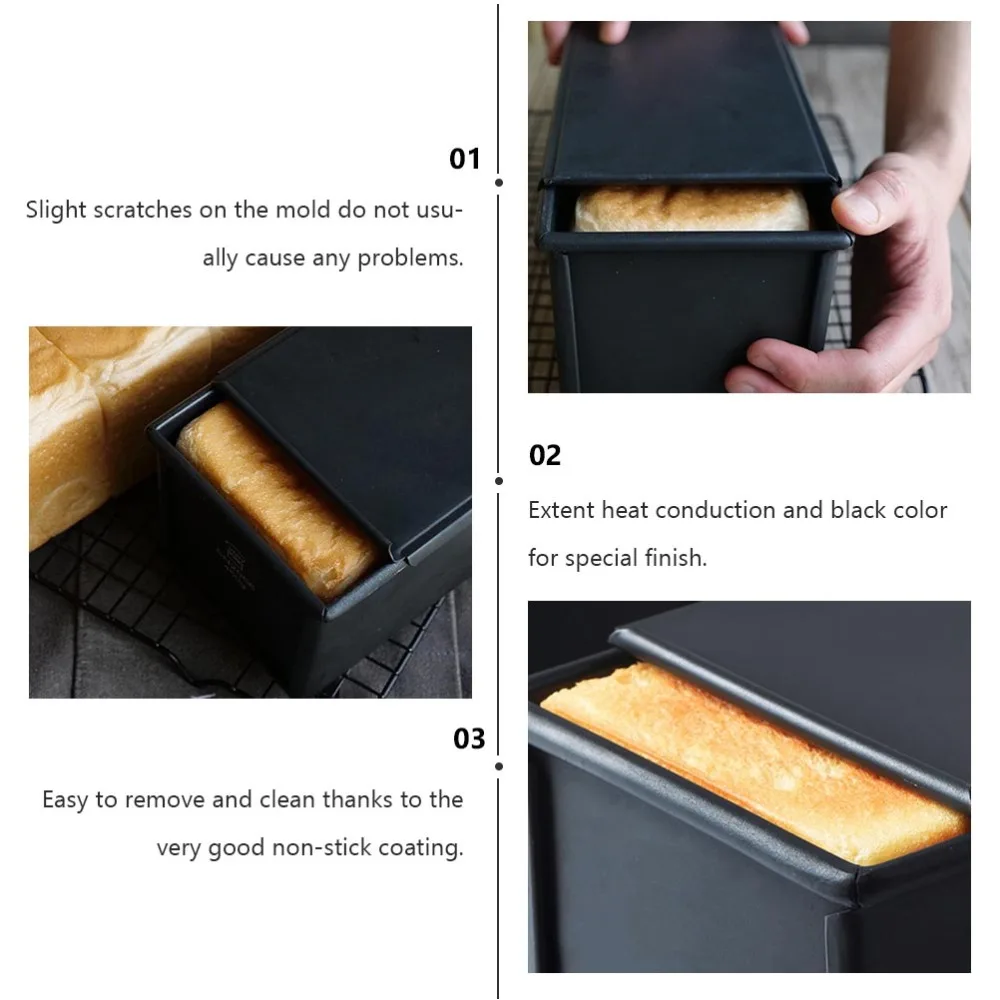 01

Slight scratches on the mold do not usually cause any problems.

02

Extent heat conduction and black color for special finish.

03

Easy to remove and clean thanks to the very good non-stick coating.