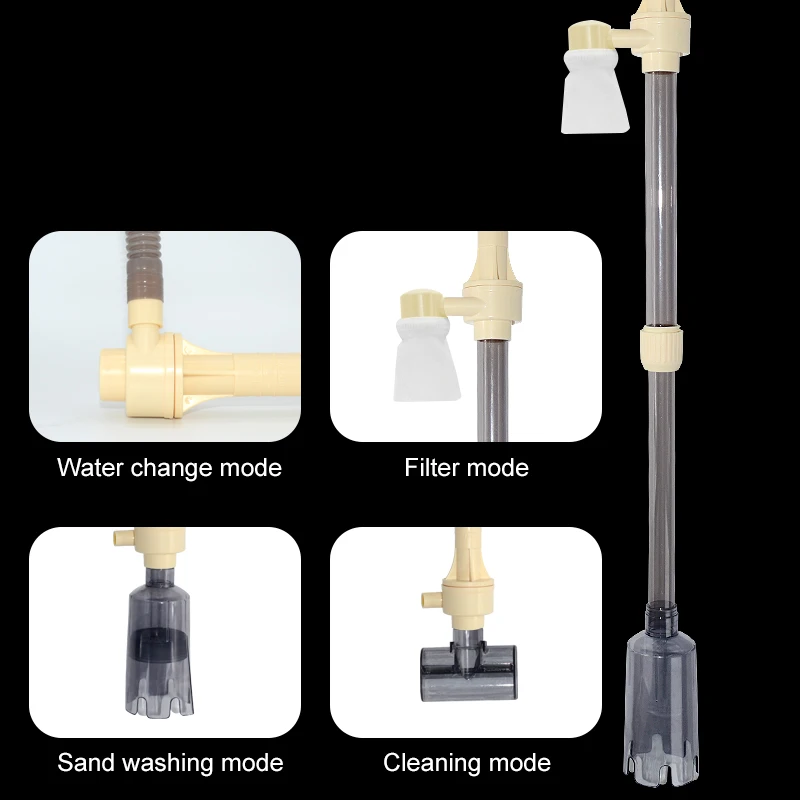 Water change mode

Filter mode

Sand washing mode

Cleaning mode