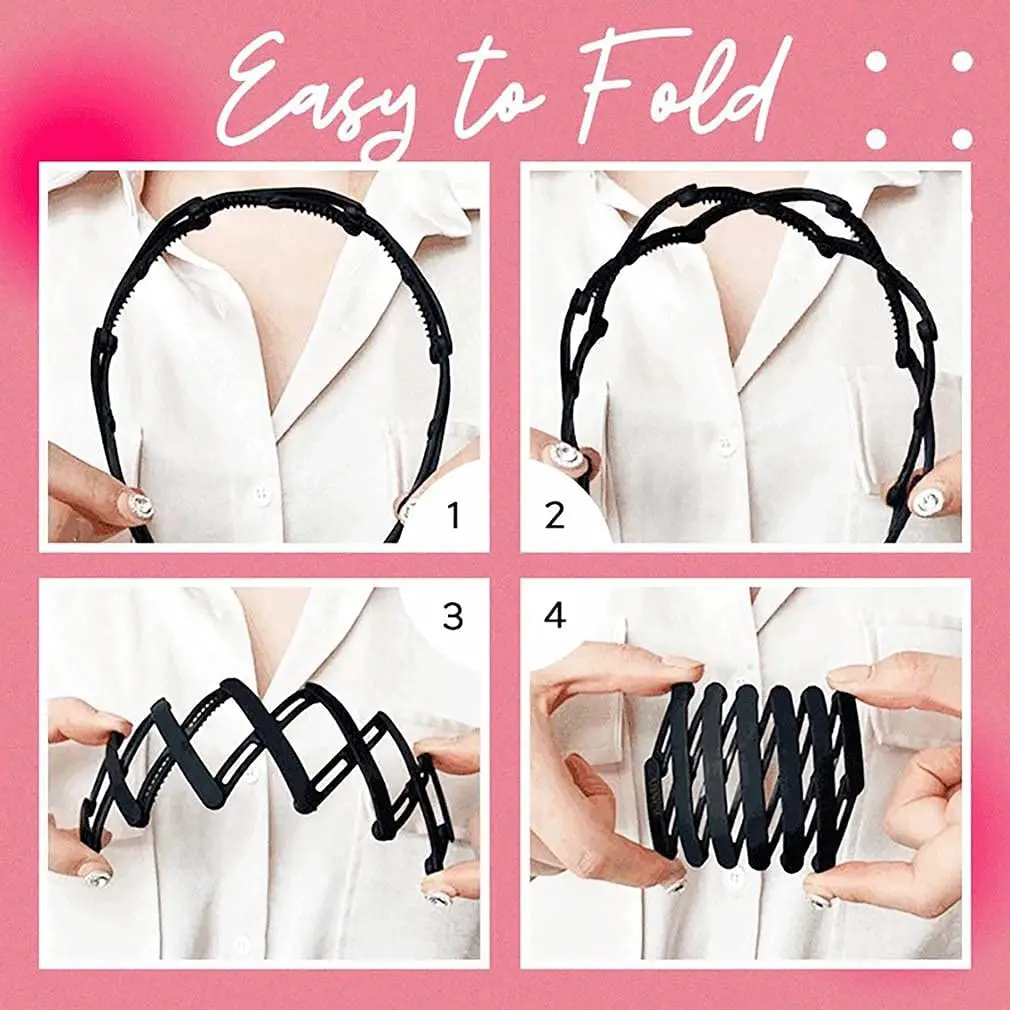 Easy to Fold

1

2

3

4