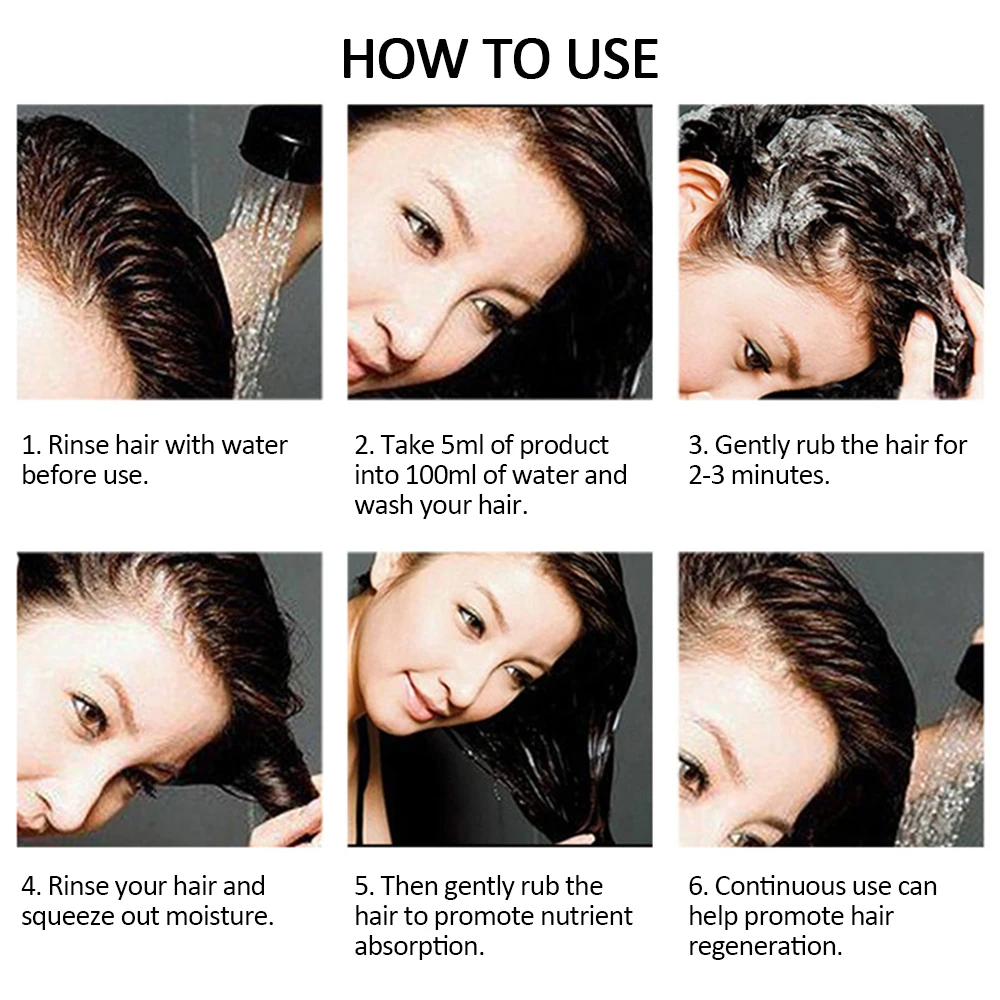 HOW TO USE

1. Rinse hair with water before use.

2. Take 5ml of product into 100ml of water and wash your hair.

3. Gently rub the hair for 2-3 minutes.

4. Rinse your hair and squeeze out moisture.

5. Then gently rub the hair to promote nutrient absorption.

6. Continuous use can help promote hair regeneration.