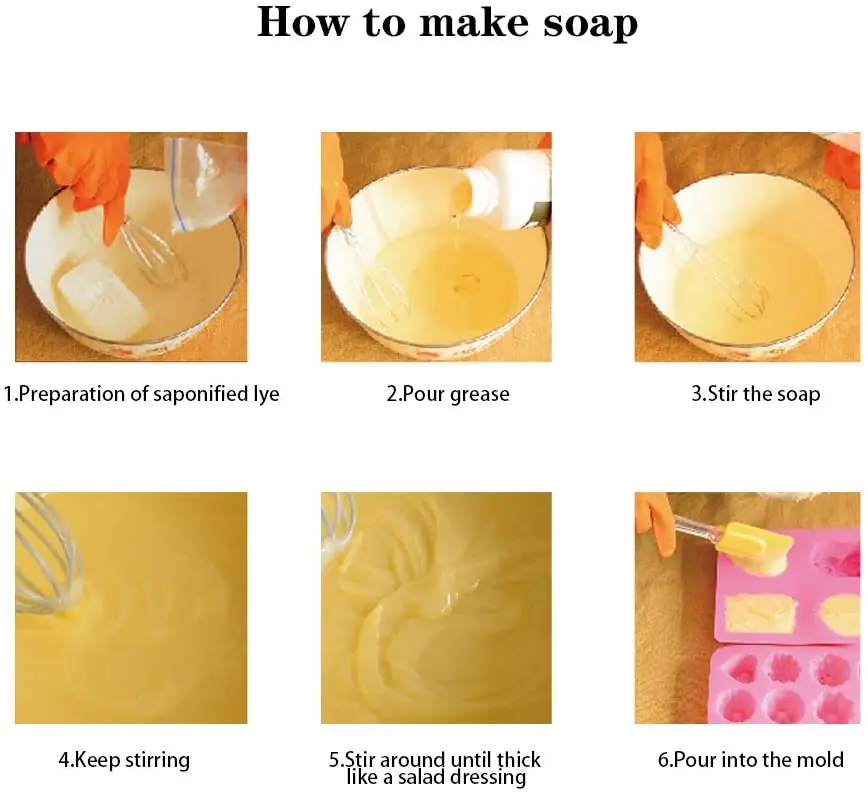 How to make soap

1.Preparation of saponified lye

2.Pour grease

3.Stir the soap

4.Keep stirring

5.Stir around until thick like a salad dressing

6.Pour into the mold