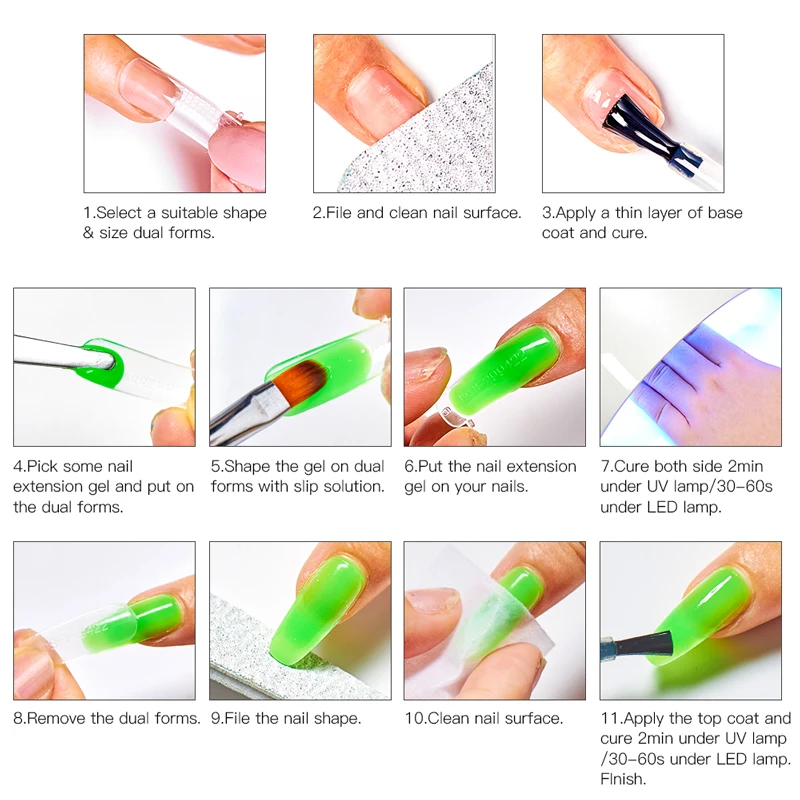 1.Select a suitable shape & size dual forms.

2.File and clean nail surface.

3.Apply a thin layer of base coat and cure.

4.Pick some nail extension gel and put on the dual forms.

5.Shape the gel on dual forms with slip solution.

6.Put the nail extension gel on your nails.

7.Cure both side 2min under UV lamp/30-60s under LED lamp.

8.Remove the dual forms.

9.File the nail shape.

10.Clean nail surface.

11.Apply the top coat and cure 2min under UV lamp /30-60s under LED lamp. FInish.