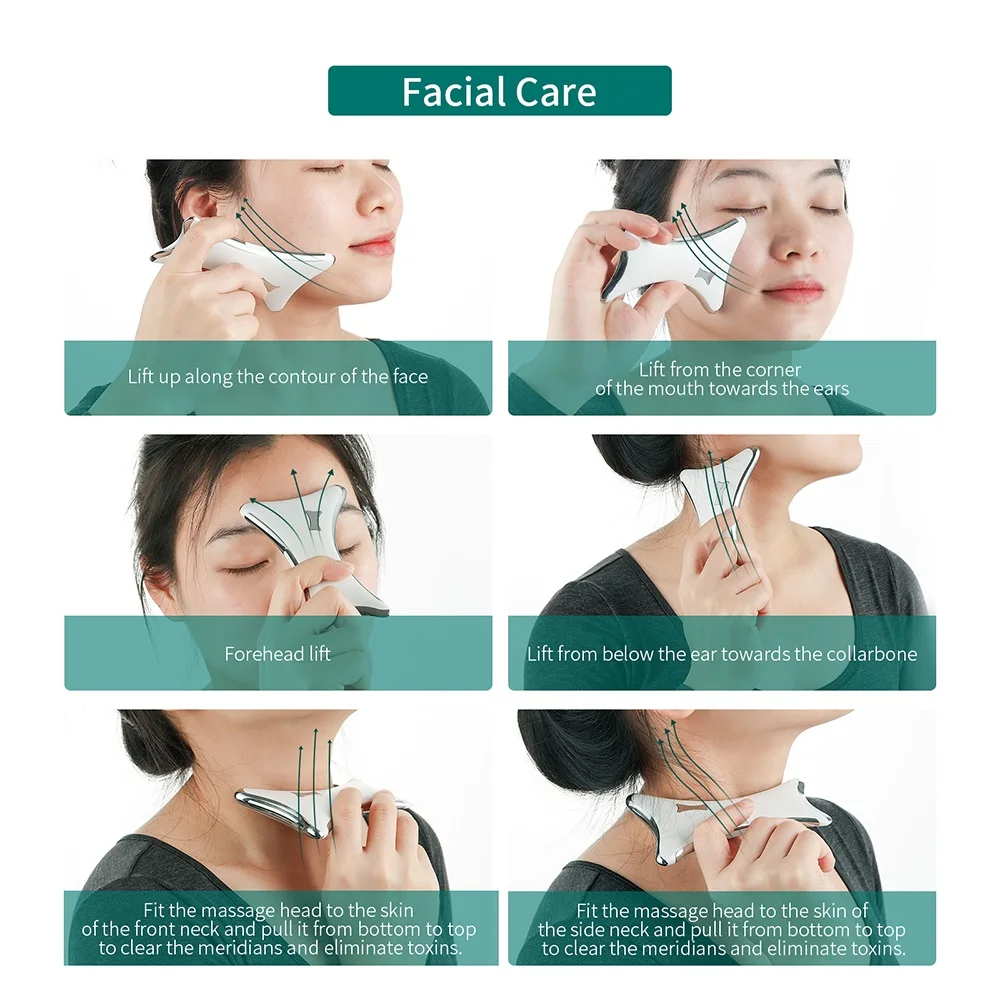 Facial Care

Lift up along the contour of the face

Lift from the corner of the mouth towards the ears

Forehead lift

Lift from below the ear towards the collarbone

Fit the massage head to the skin of the front neck and pull it from bottom to top to clear the meridians and eliminate toxins.

Fit the massage head to the skin of the side neck and pull it from bottom to top to clear the meridians and eliminate toxins.