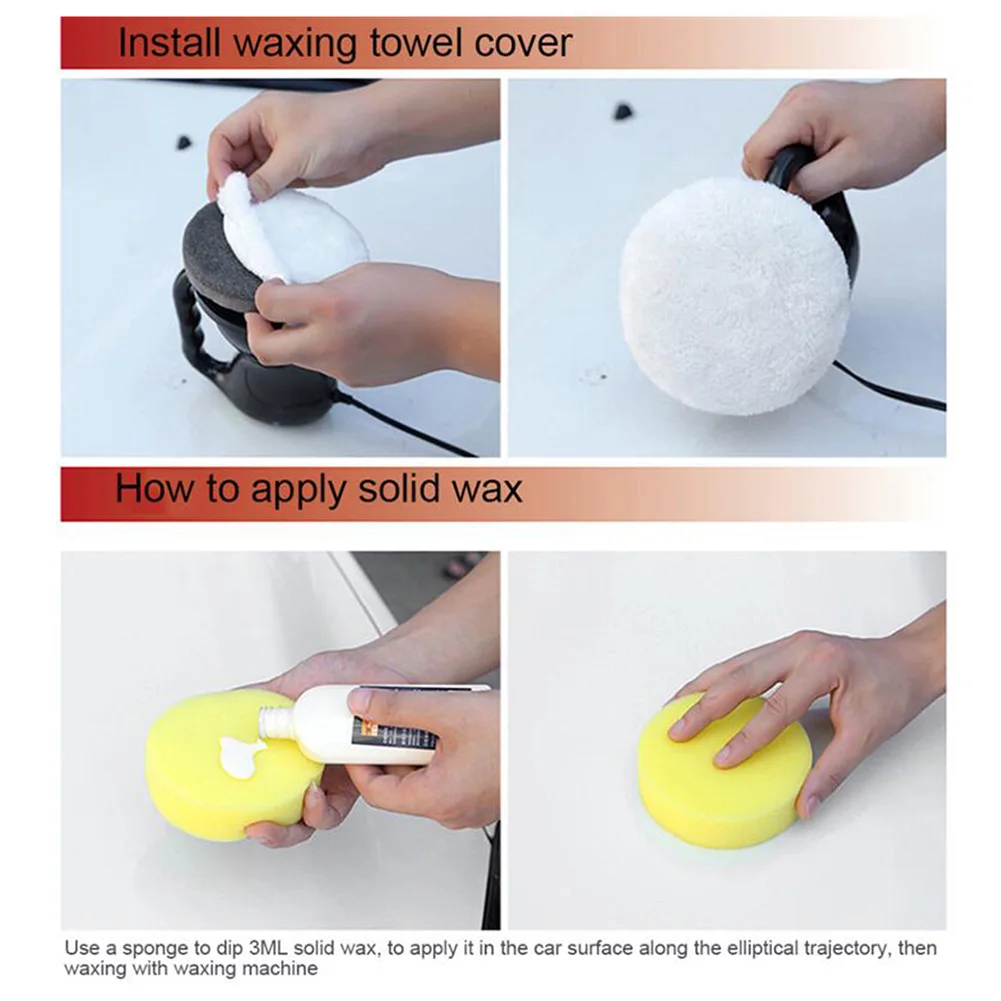 Install waxing towel cover

How to apply solid wax

Use a sponge to dip 3ML solid wax, to apply it in the car surface along the elliptical trajectory, then waxing with waxing machine