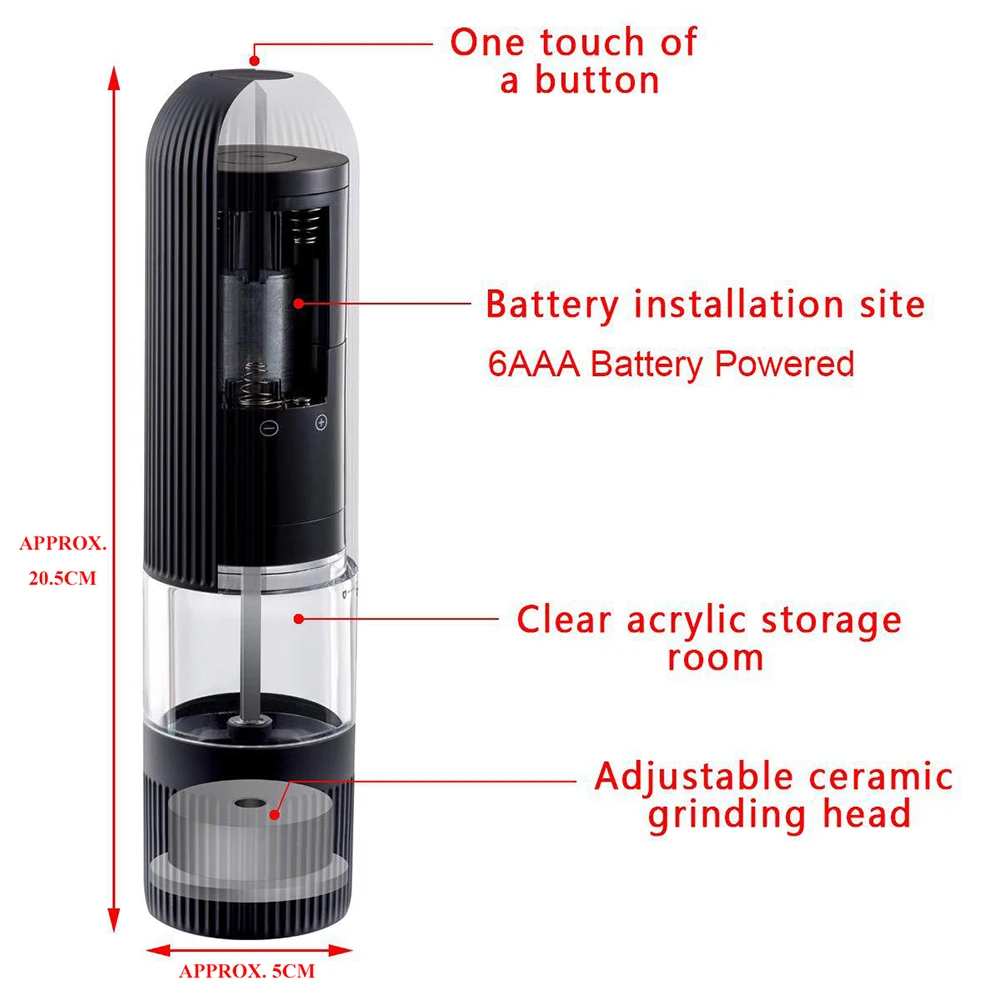 One touch of a button

Battery installation site

6AAA Battery Powered

APPROX. 20.5CM

Clear acrylic storage room

Adjustable ceramic grinding head

APPROX. 5CM